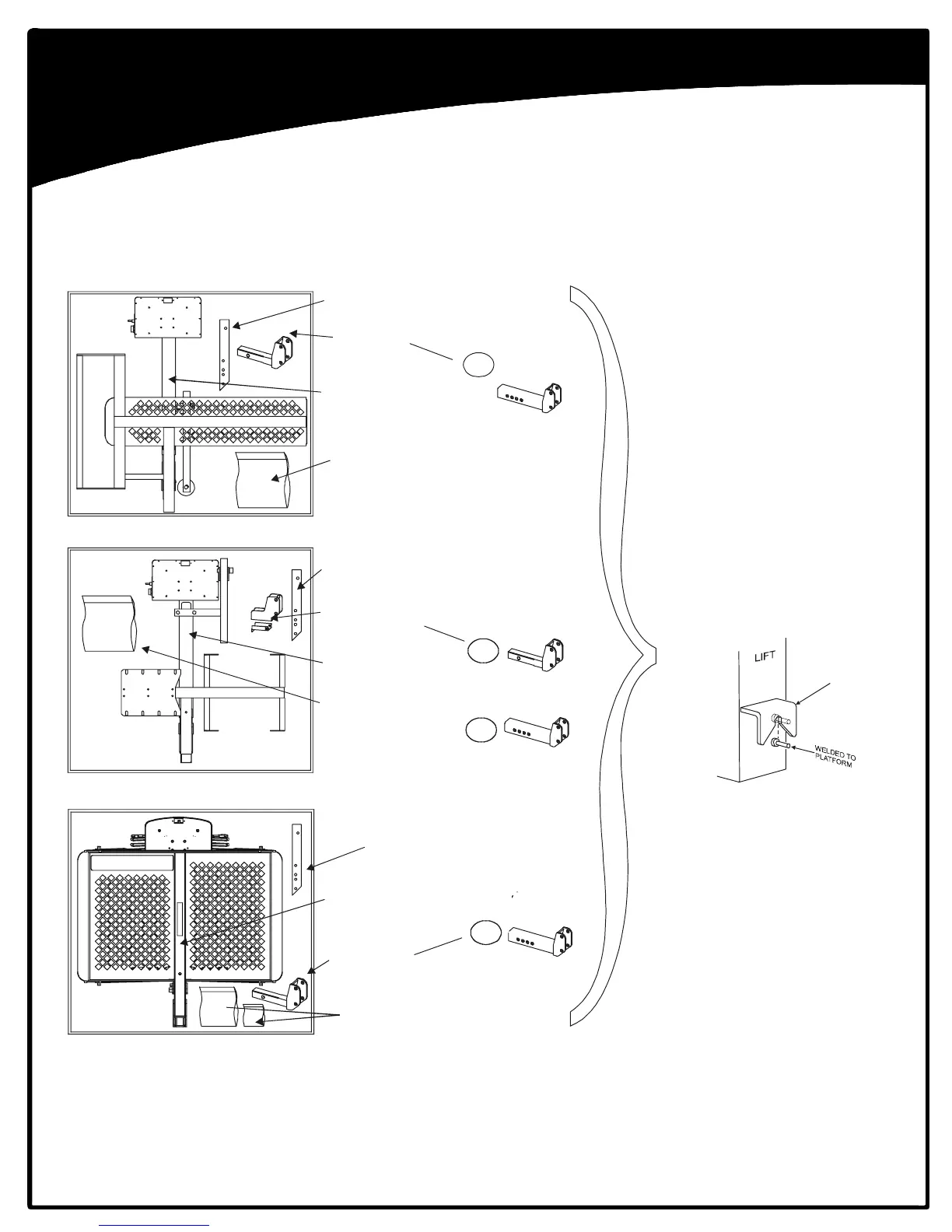 LIFT

WELDED TO PLATFORM