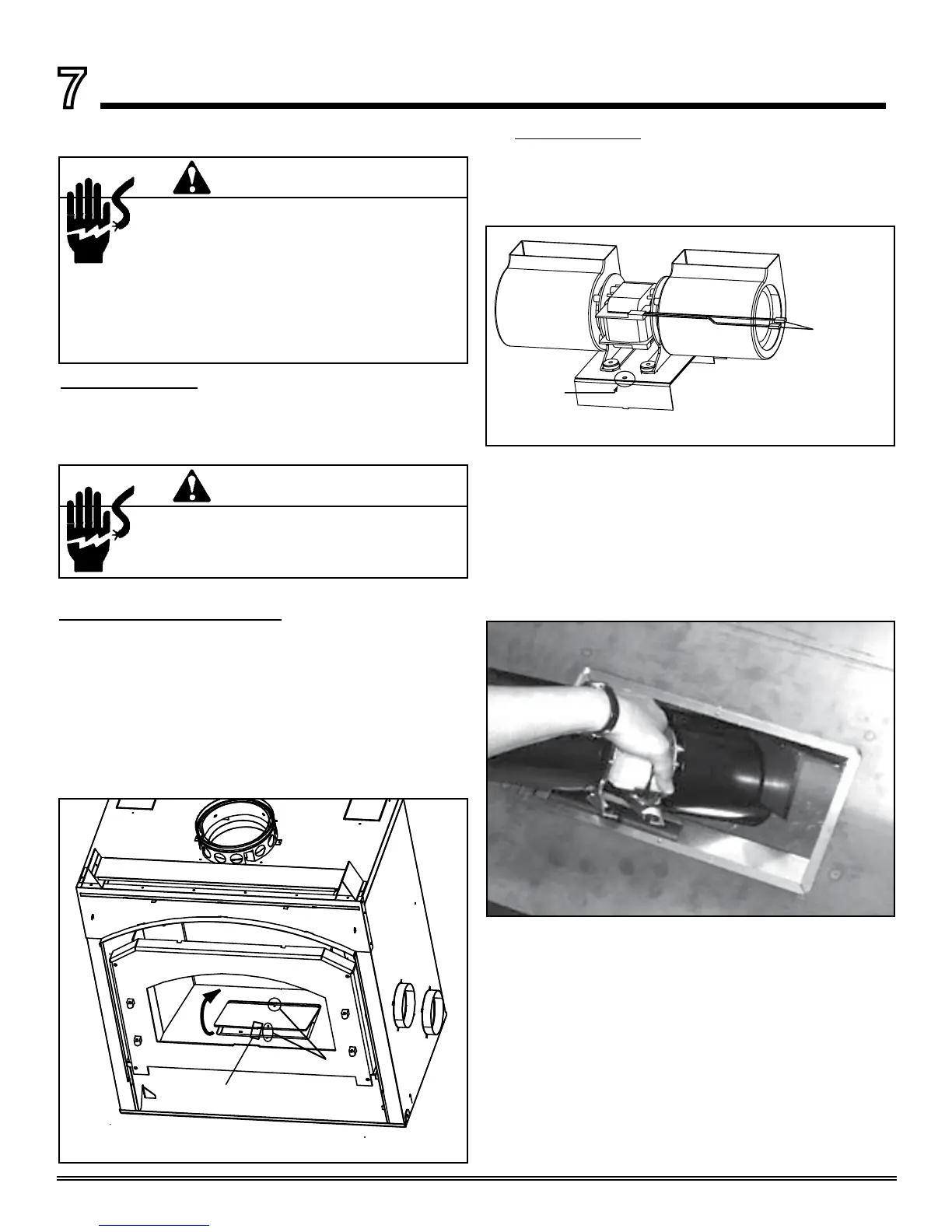 7