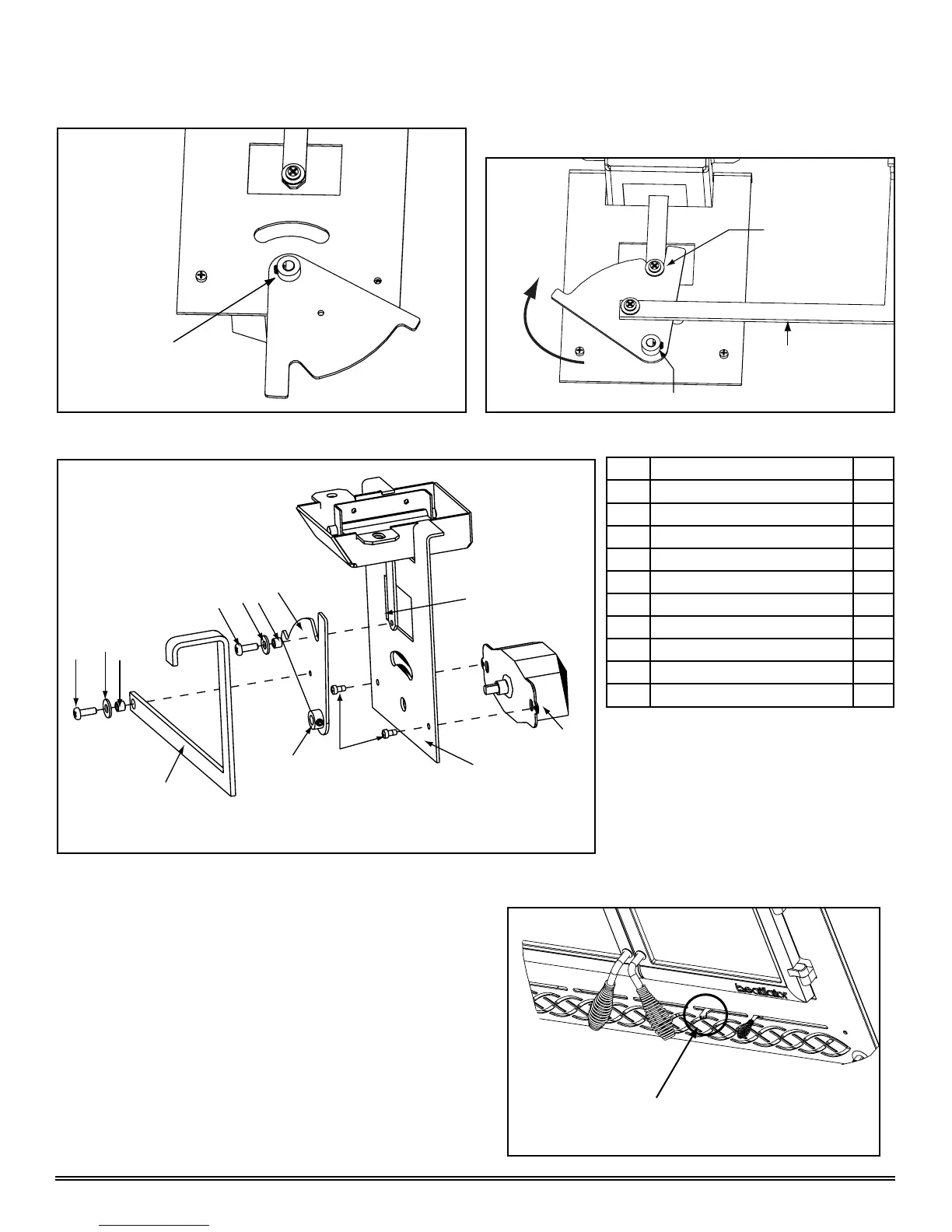 heatilator