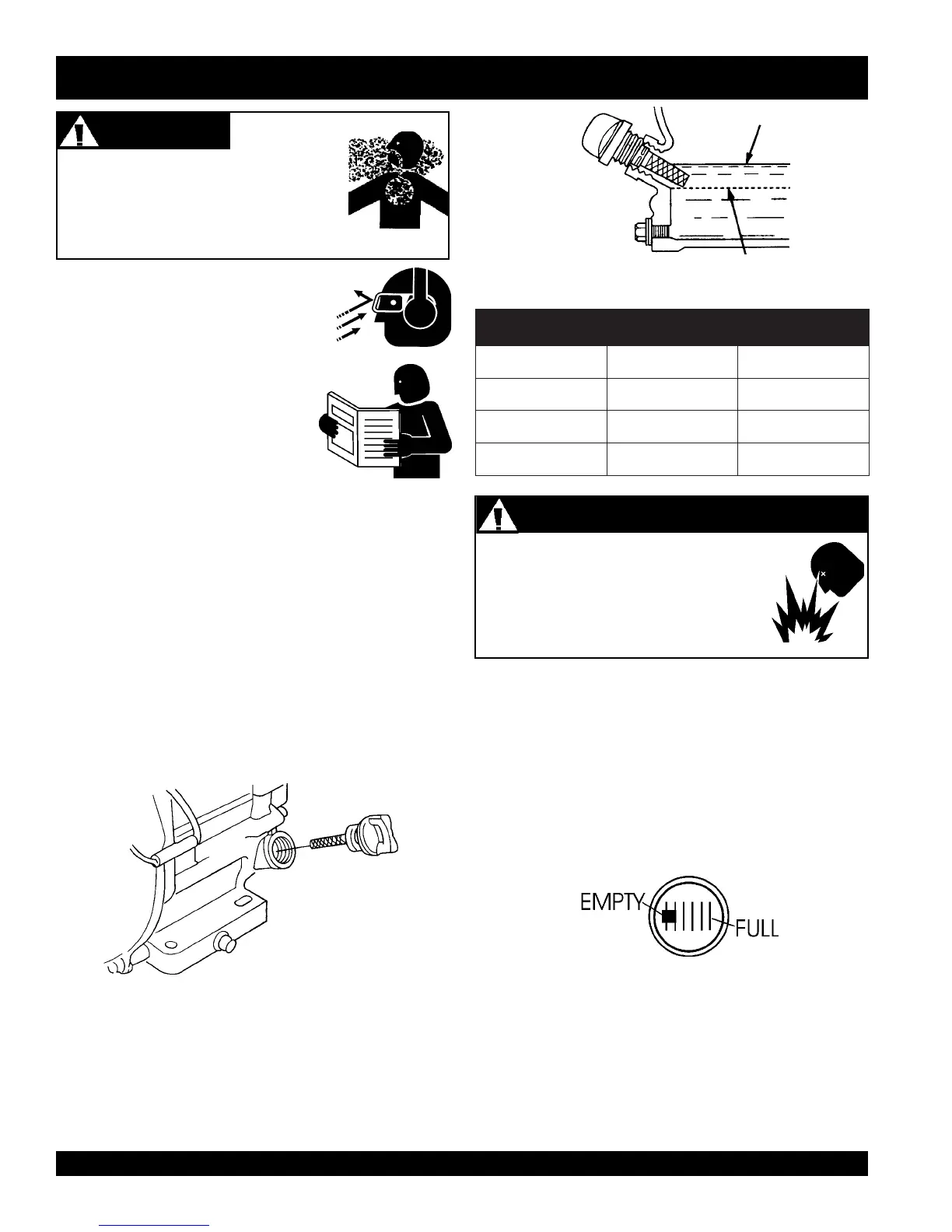 EMPTY
FULL