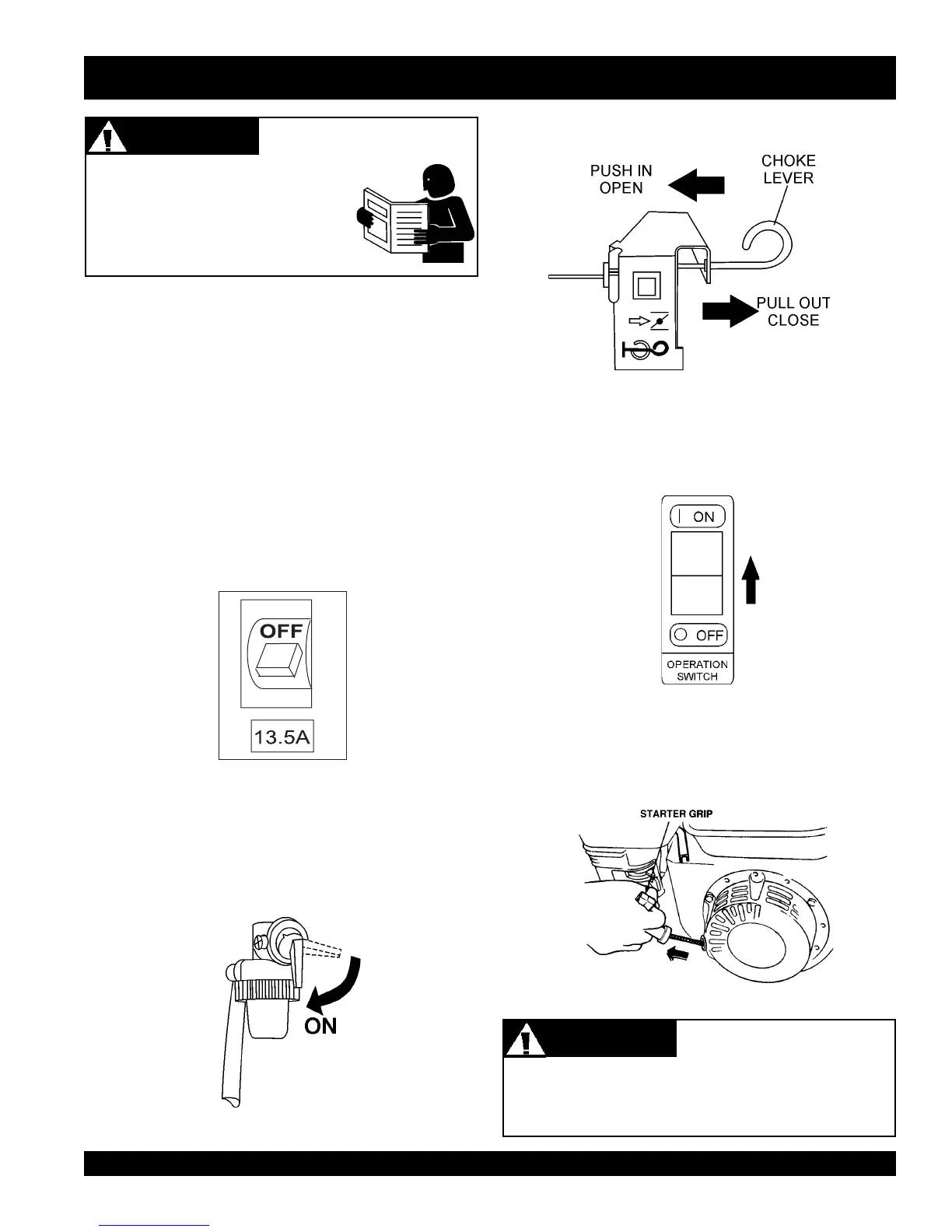 PUSH IN
OPEN

CHOKE
LEVER

PULL OUT
CLOSE

ON

OFF

OPERATION
SWITCH

OFF

13.5A

STARTER GRIP

ON