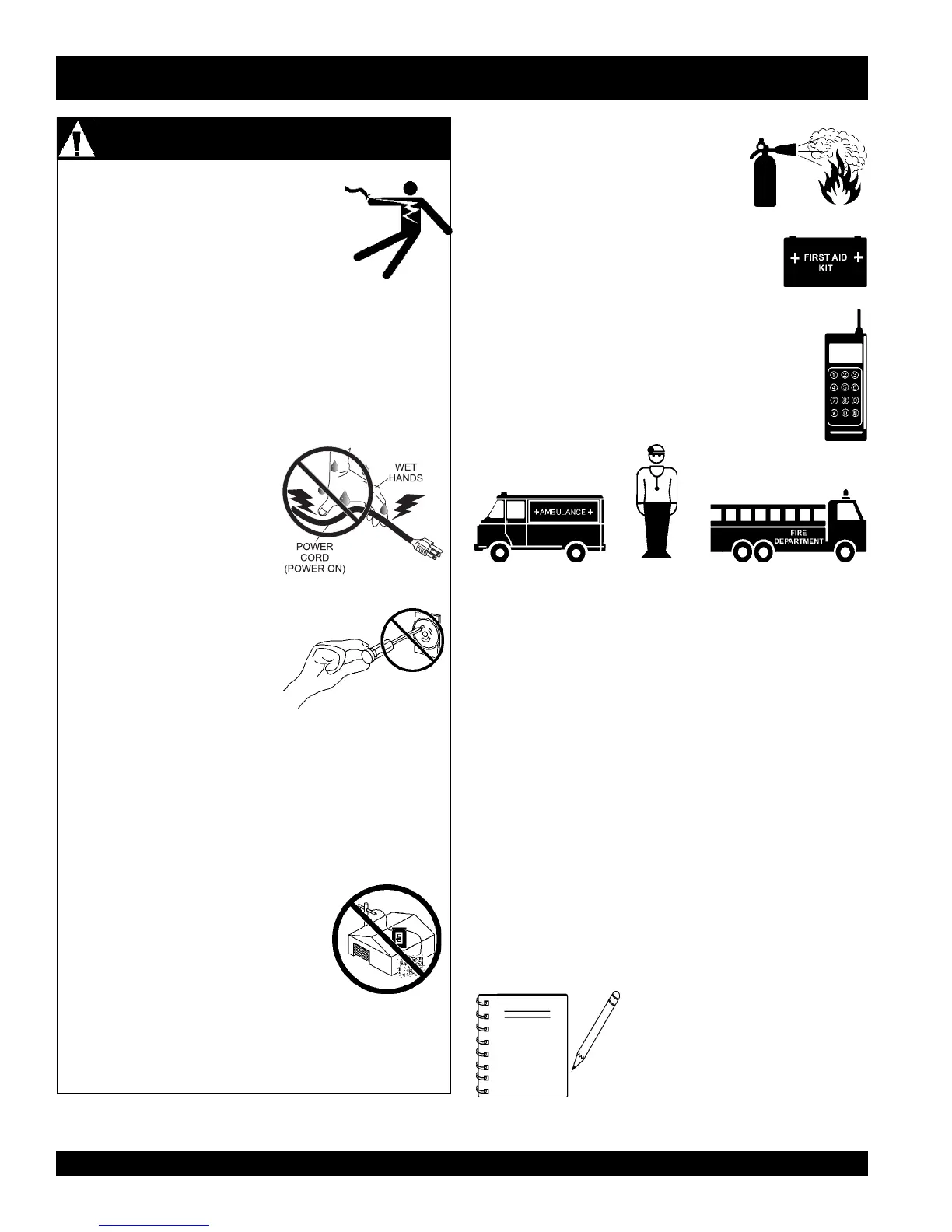 WET HANDS

POWER CORD (POWER ON)

FIRST AID KIT

AMBULANCE

FIRE DEPARTMENT