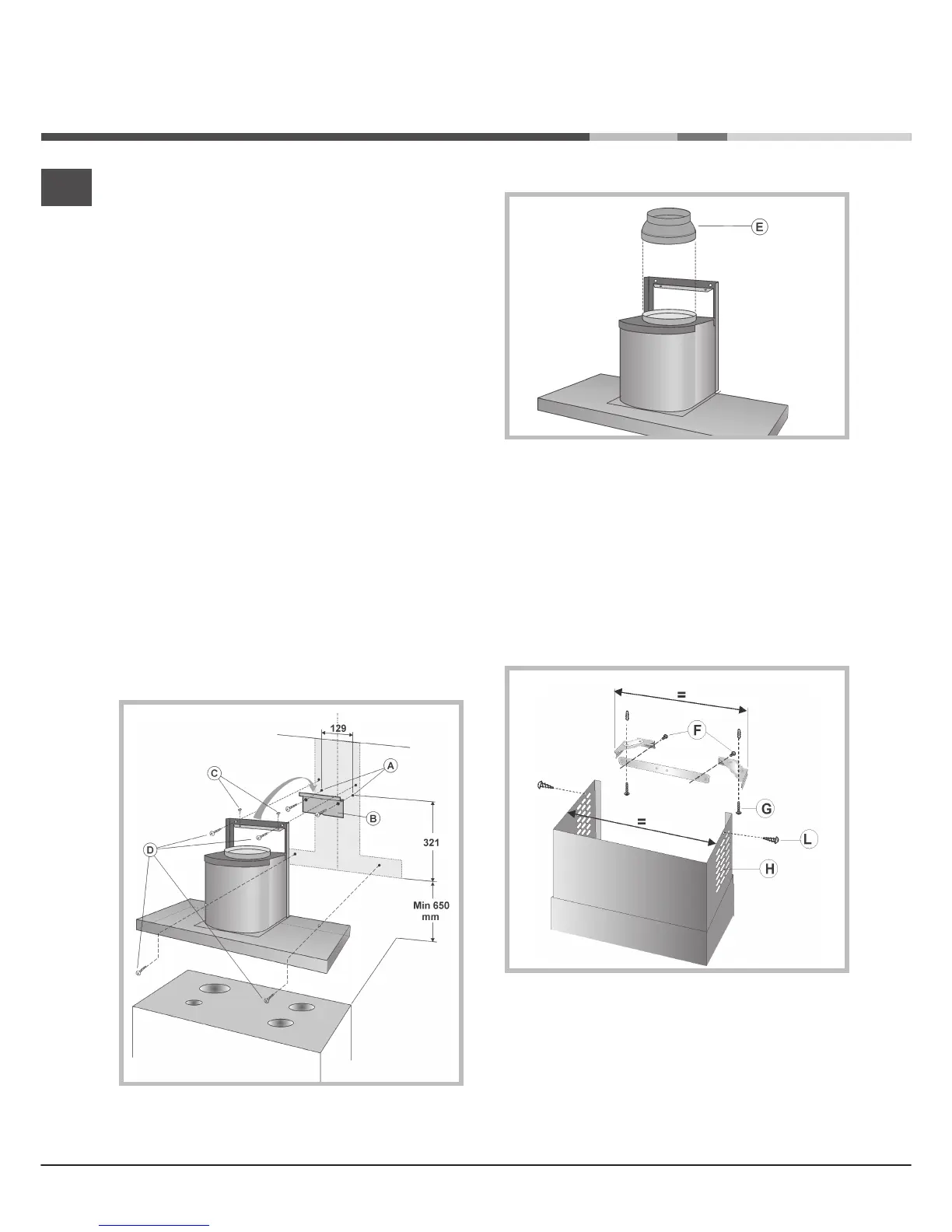 E

129

C

A

B

D

321

Min 650 mm

=

F

G

=

L

H