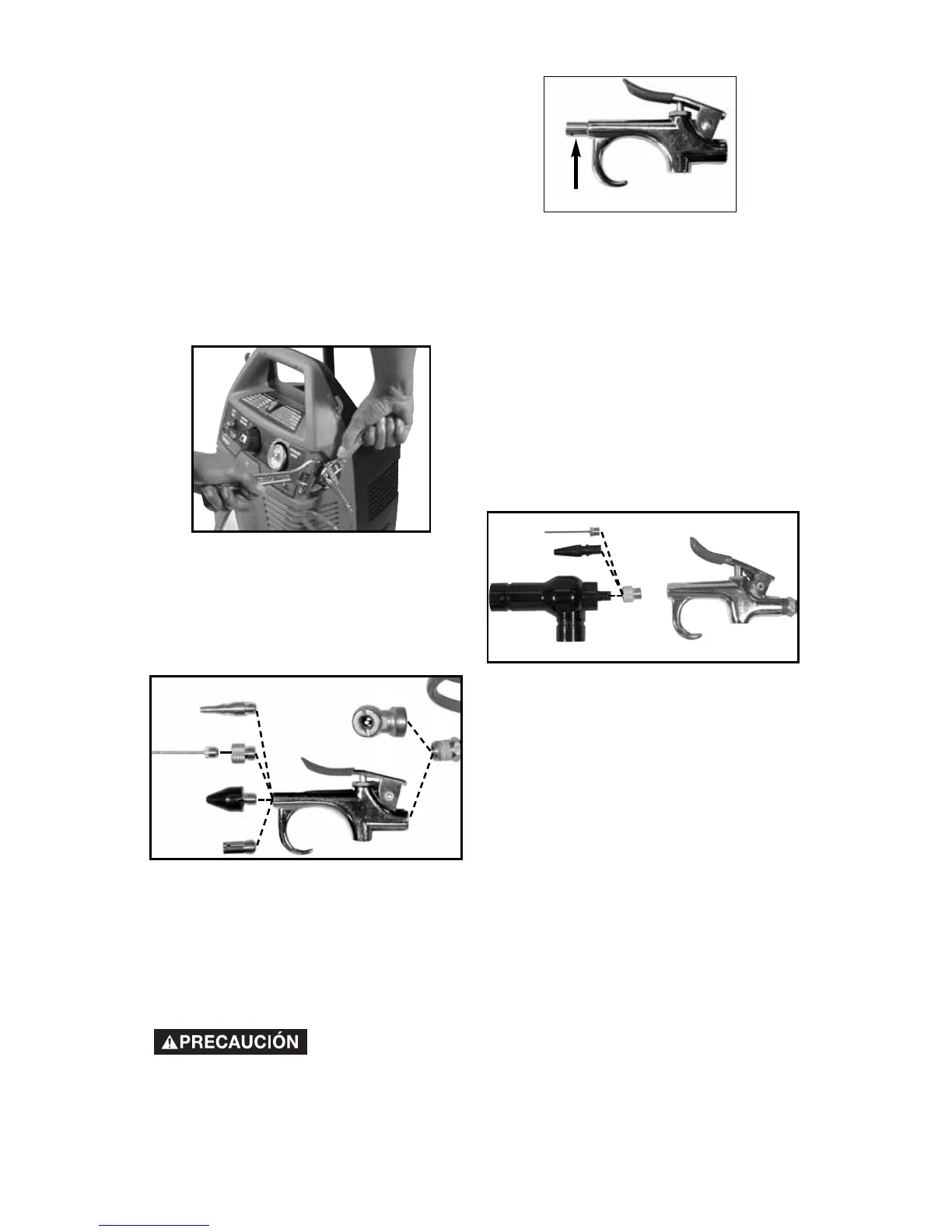 PRECAUCIÓN