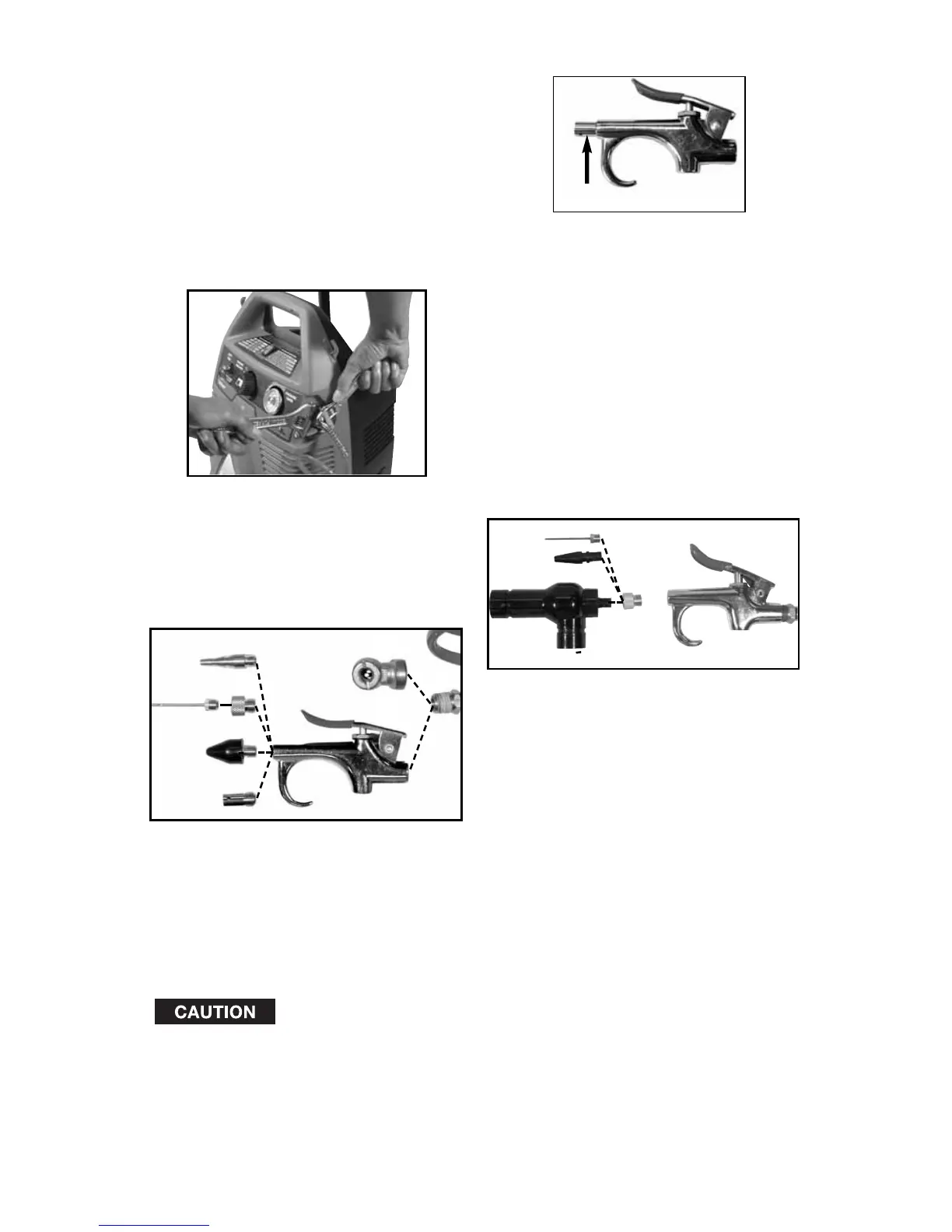 CAUTION