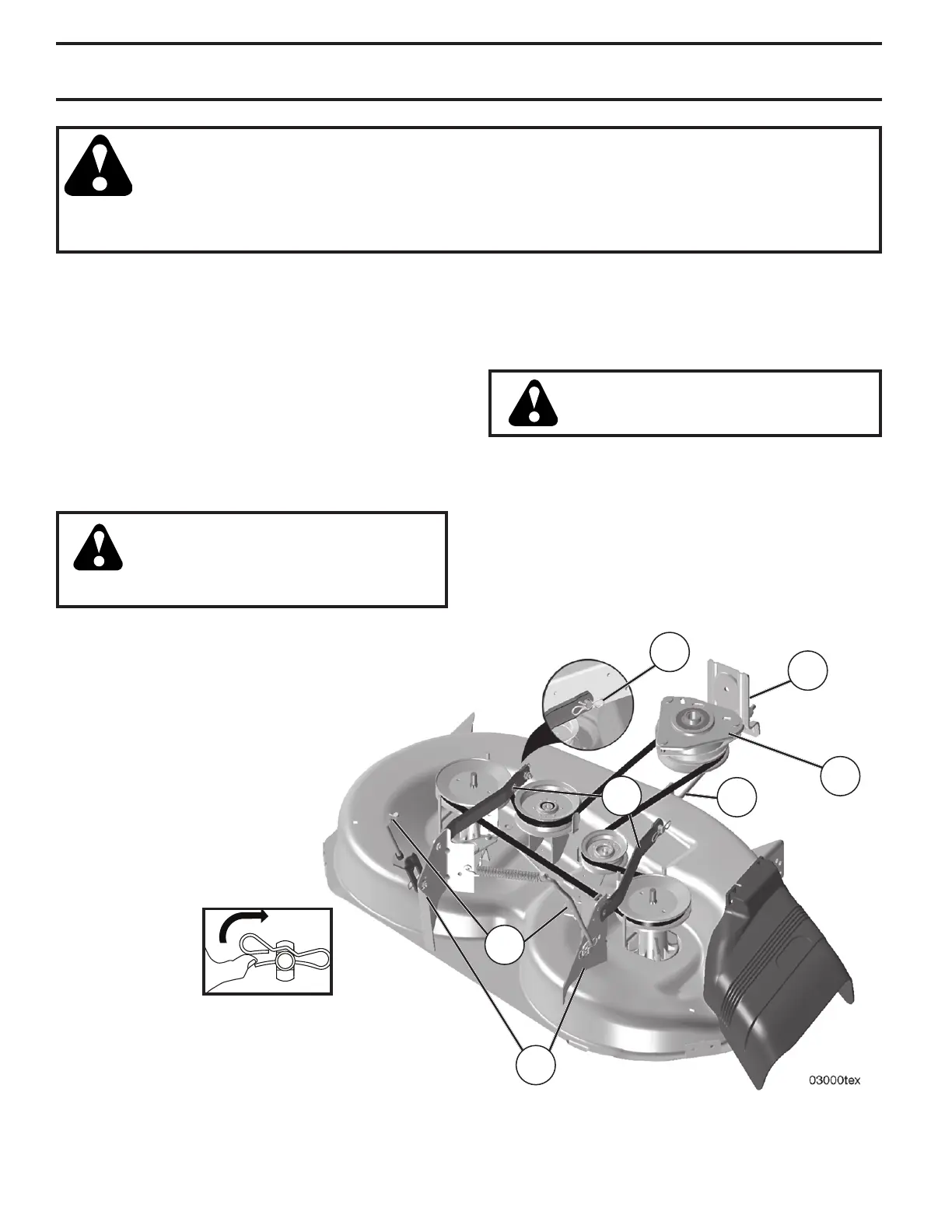 03000tex