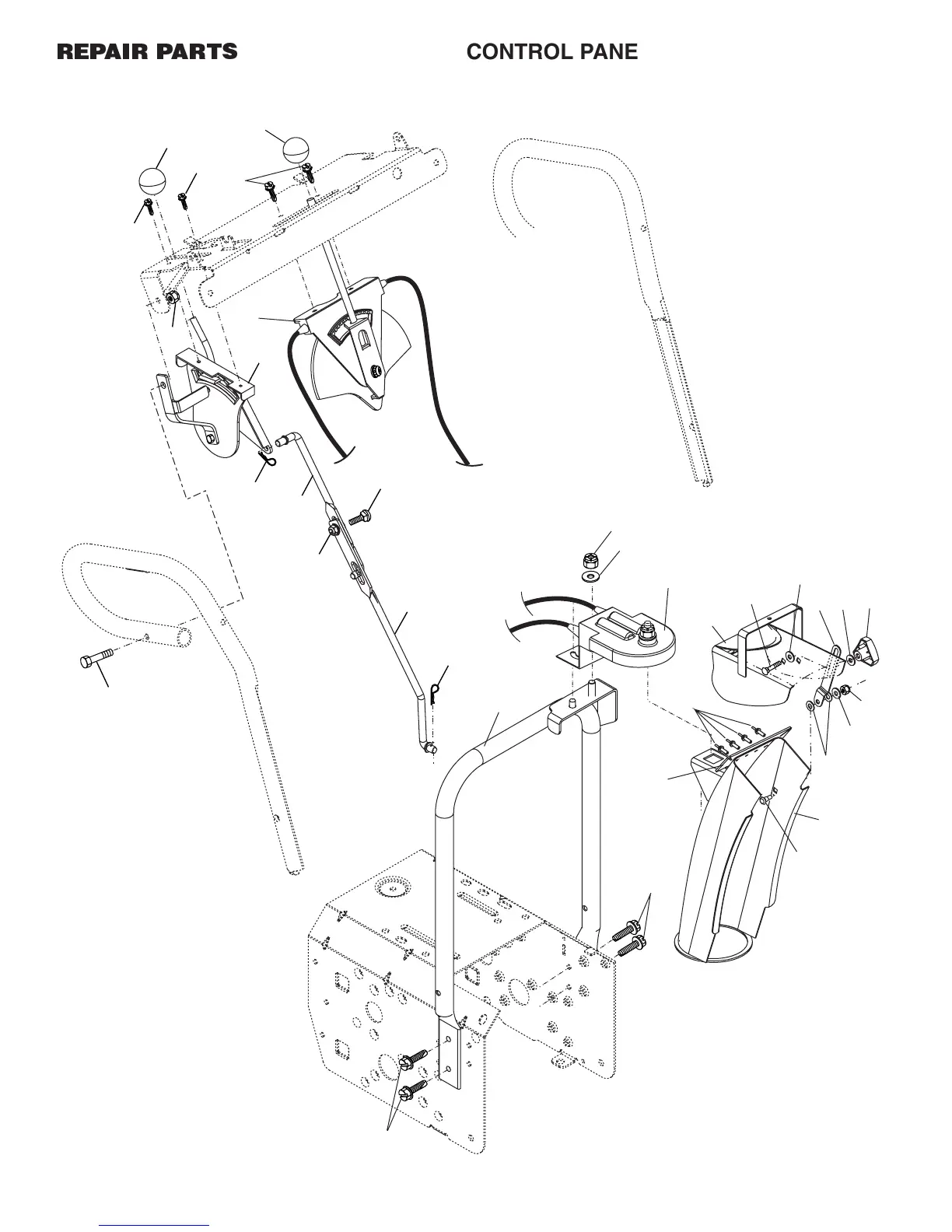 REPAIR PARTS

CONTROL PANE