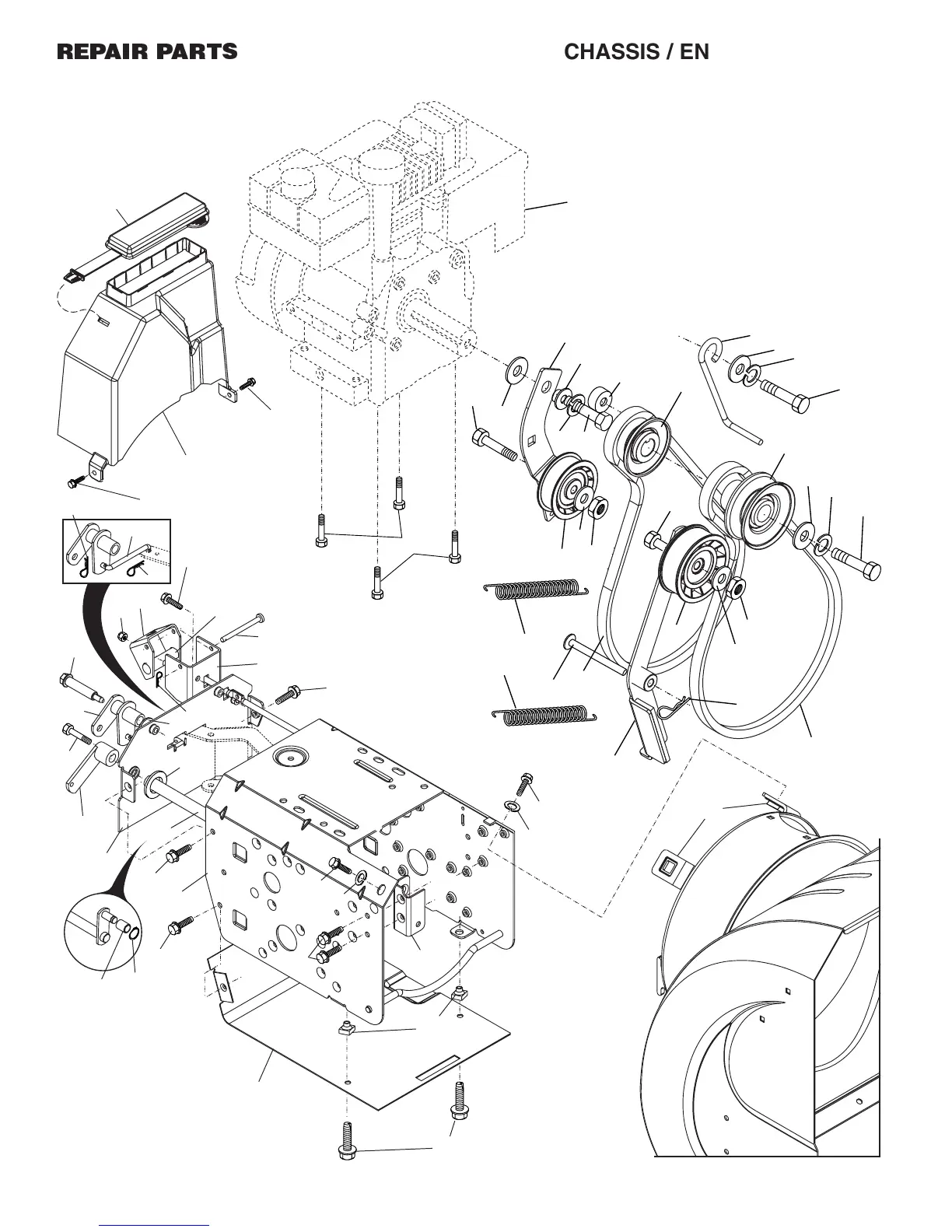 REPAIR PARTS

CHASSIS / EN