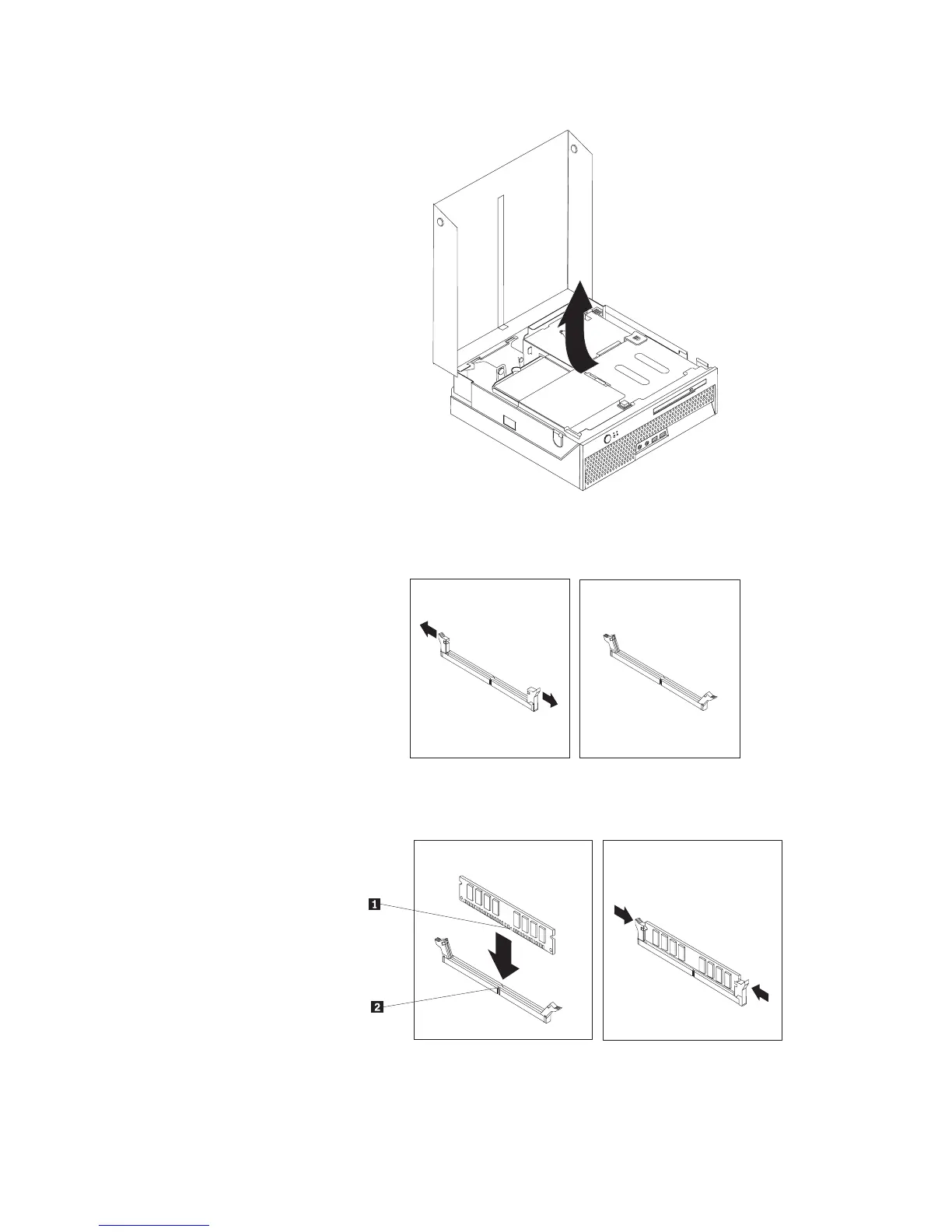 1

2