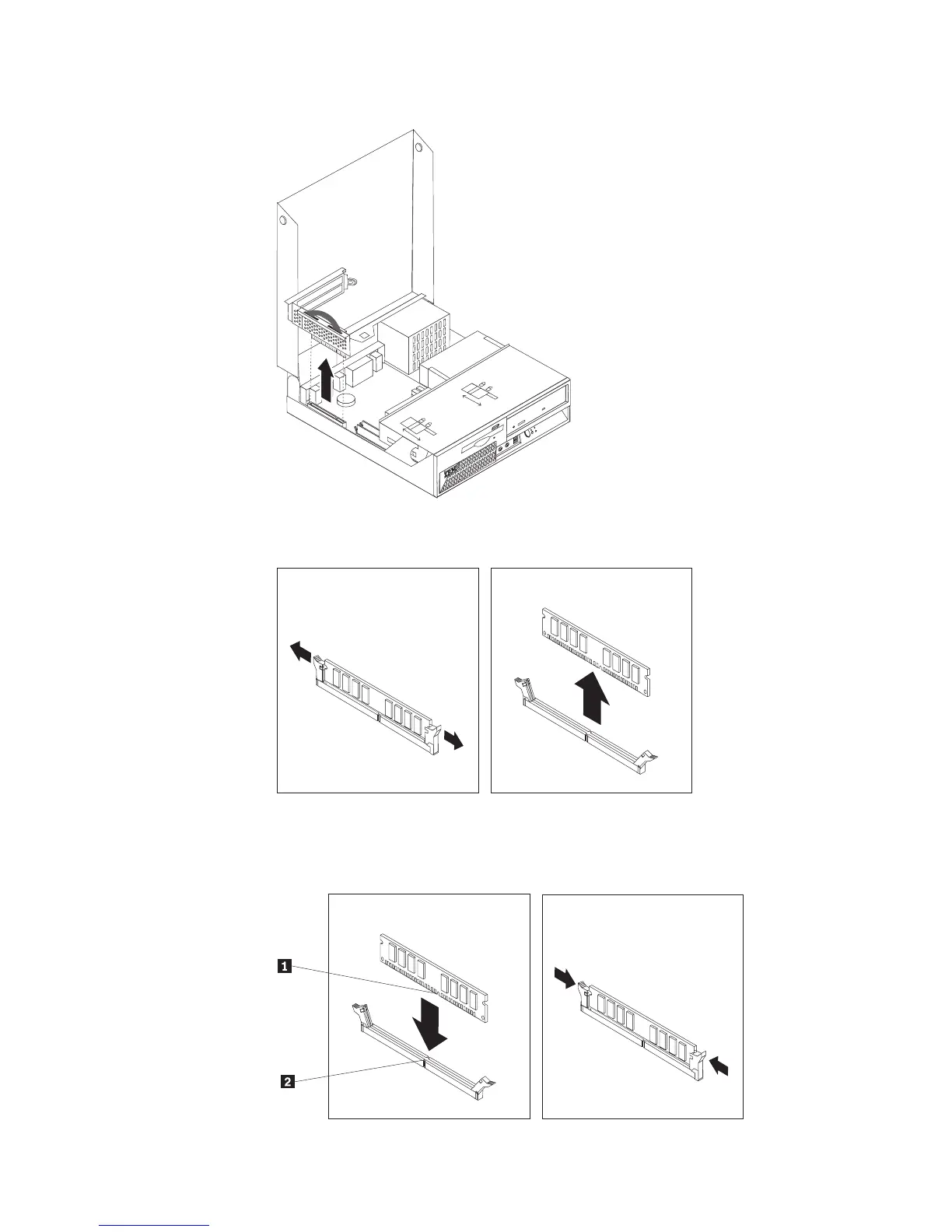 1

2