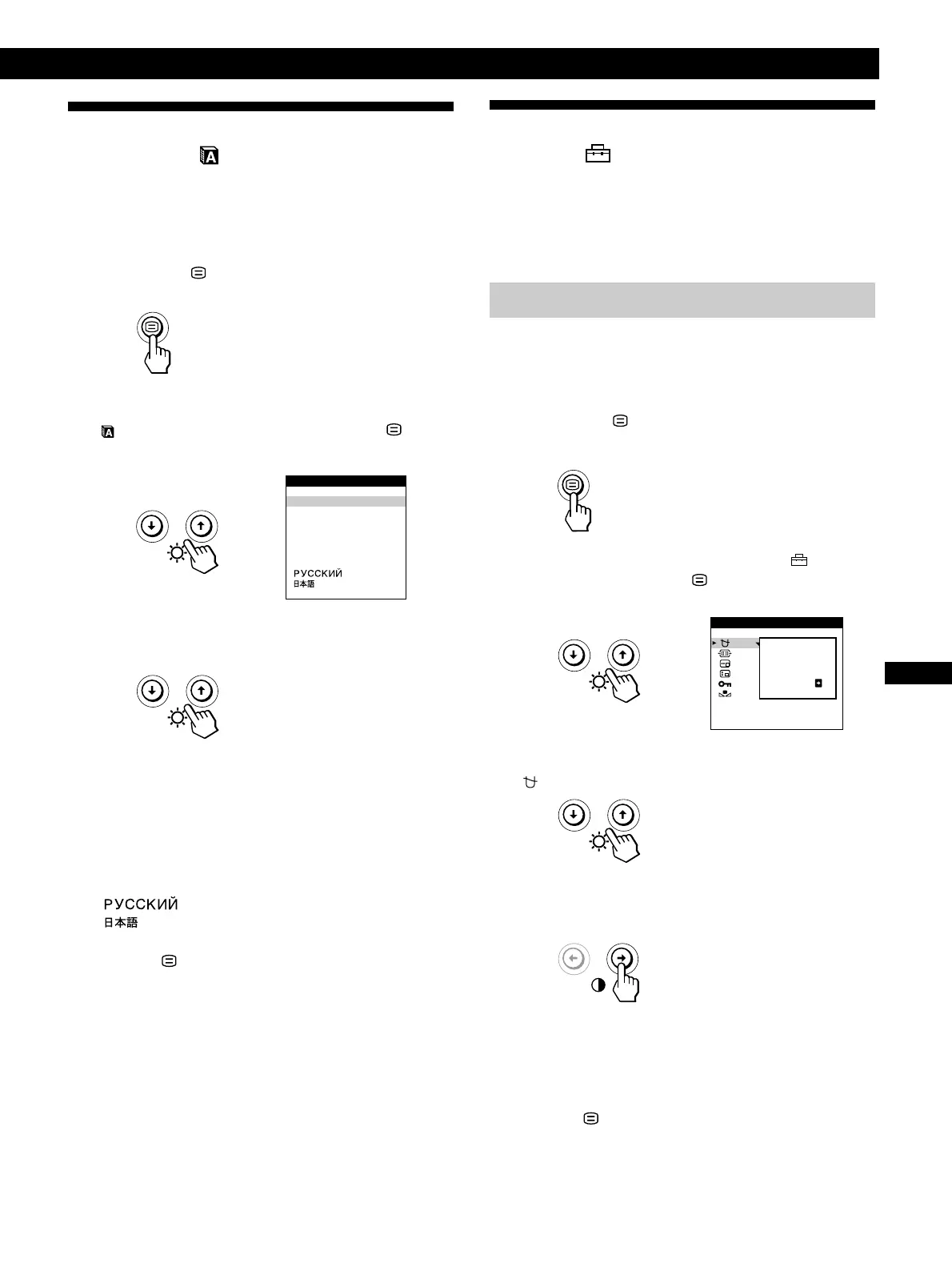 РУССКИЙ
日本語

РУССКИЙ
日本語