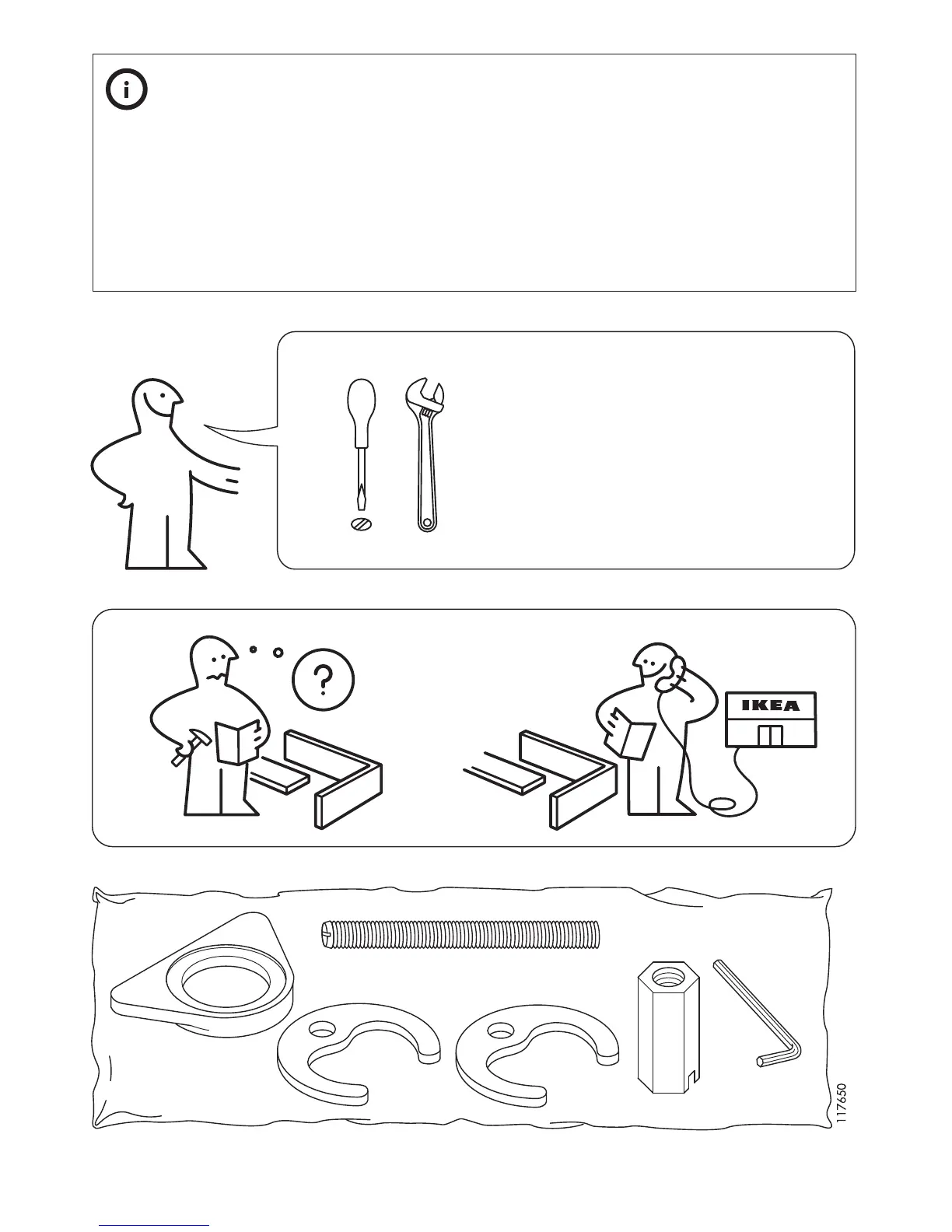 i

?

IKEA

117650