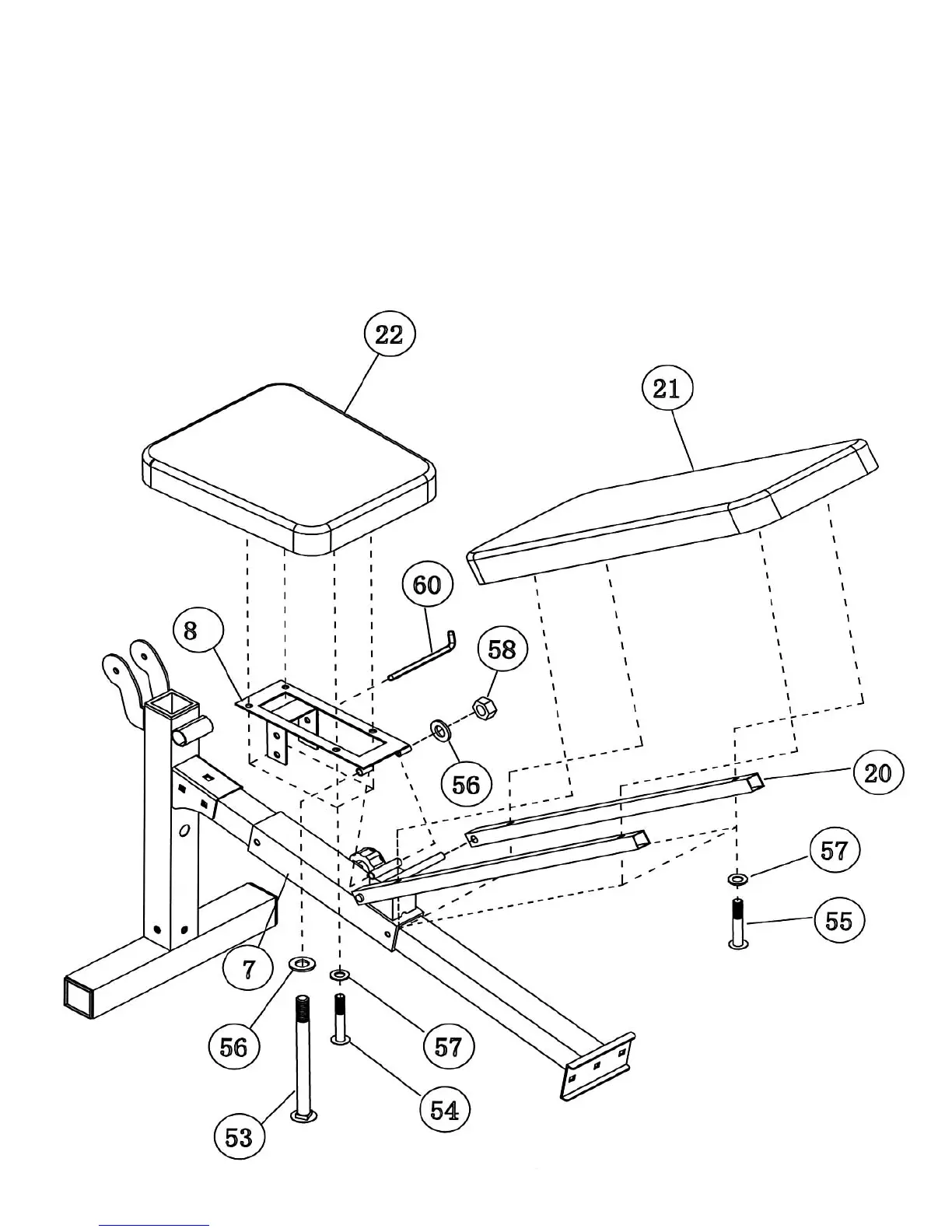 22

21

60

8

58

56

20

57

55

7

56

57

54

53