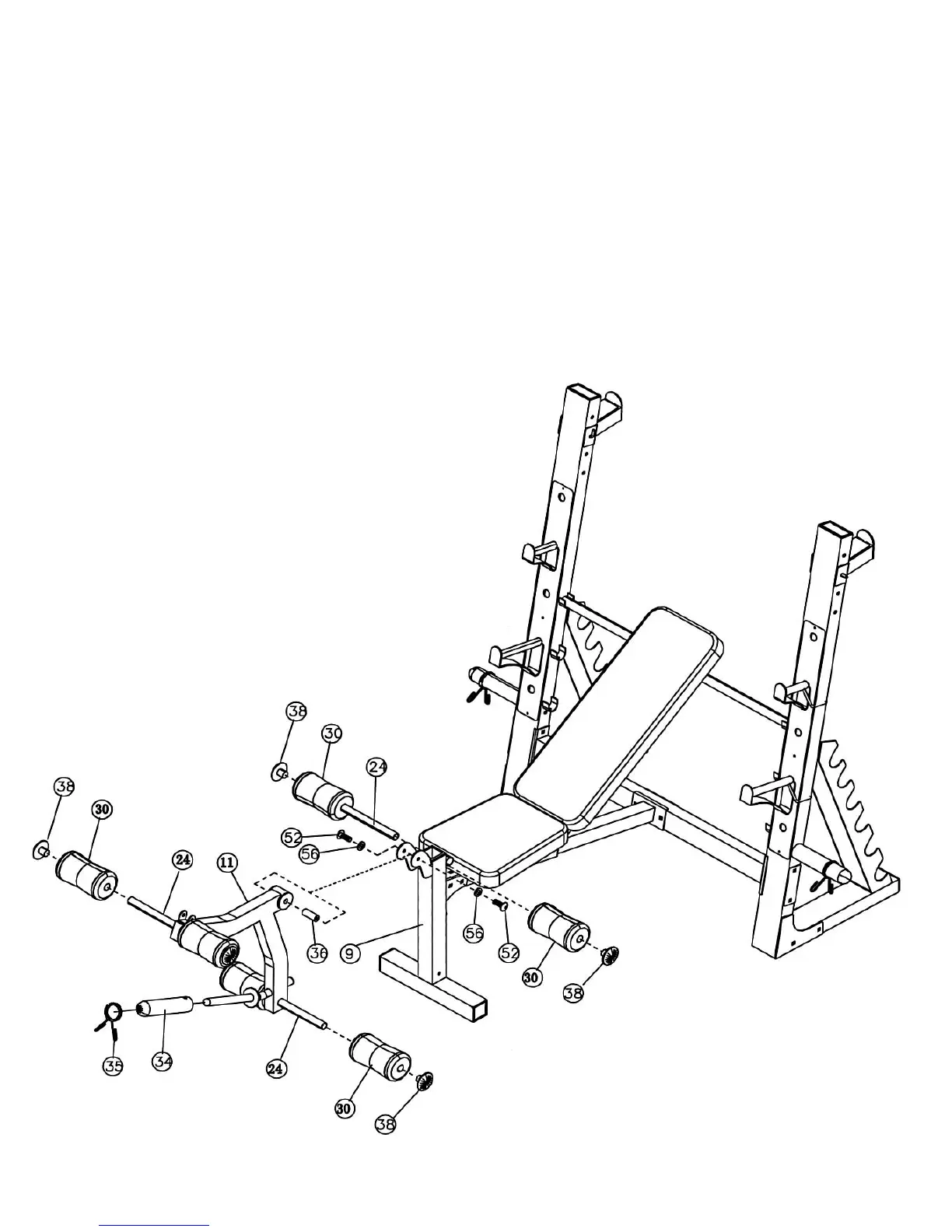 38
30
24
38
30
52
56
24
11
36
9
56
52
30
38
35
34
24
30
38