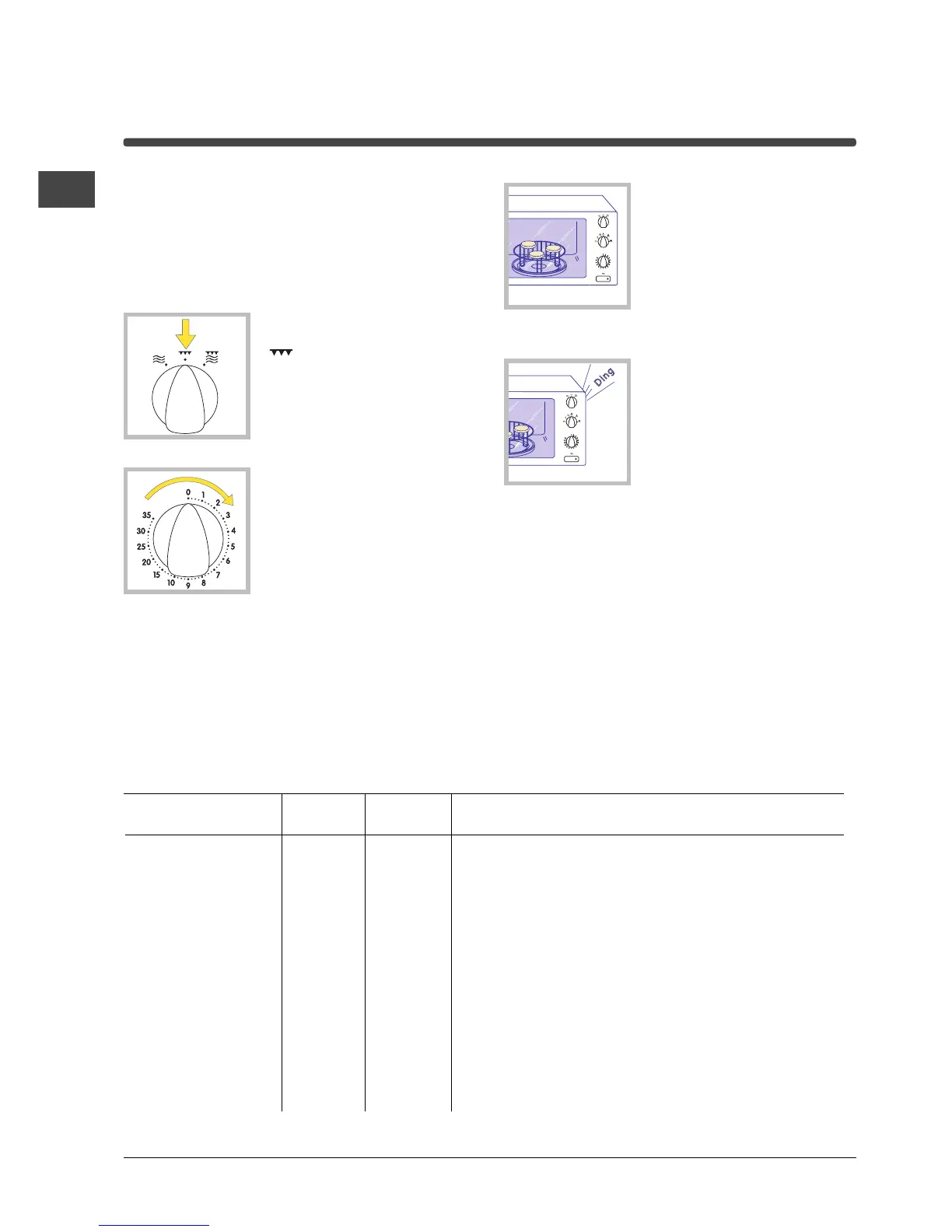 0
1
2
3
4
5
6
7
8
9
10
15
20
25
30
35

Ding