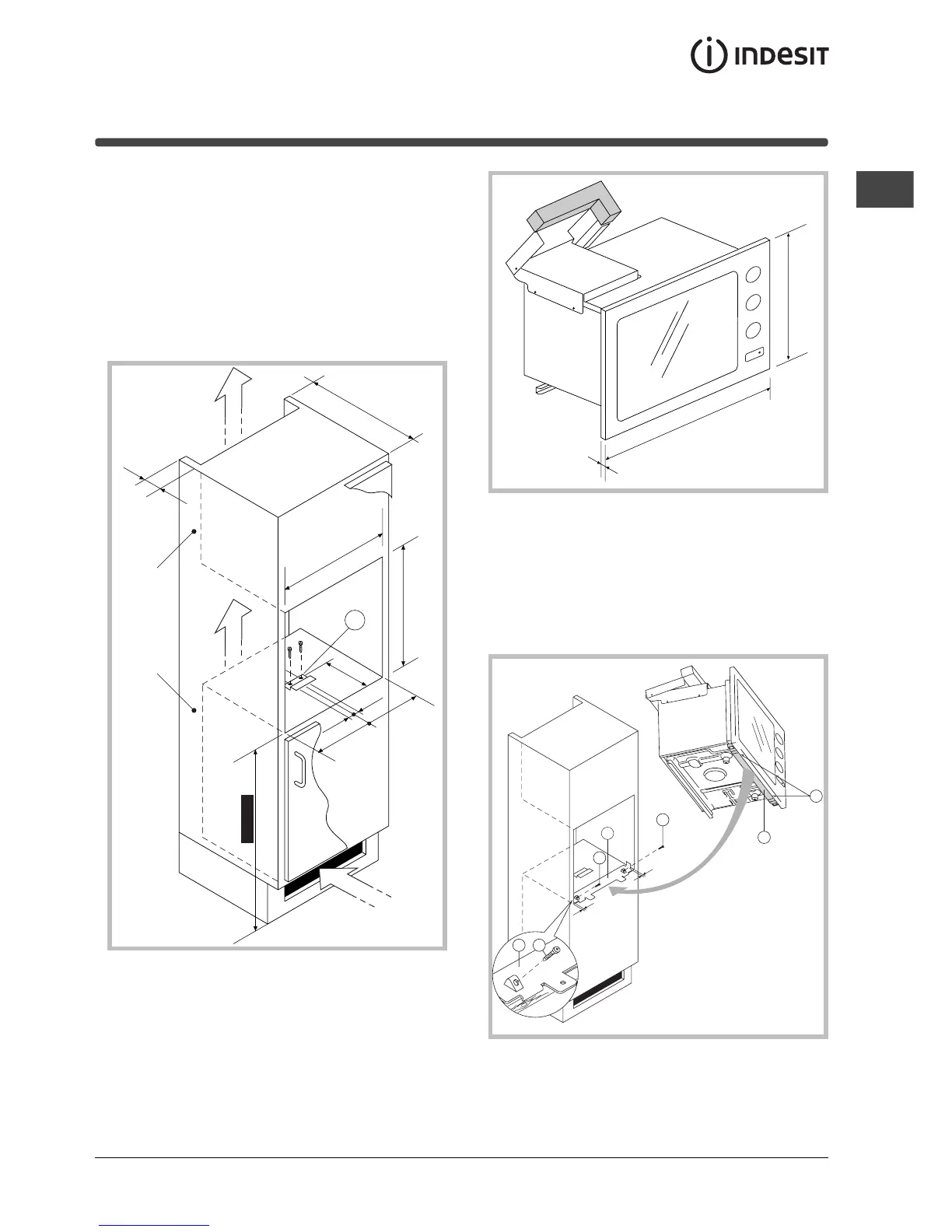 INDESIT