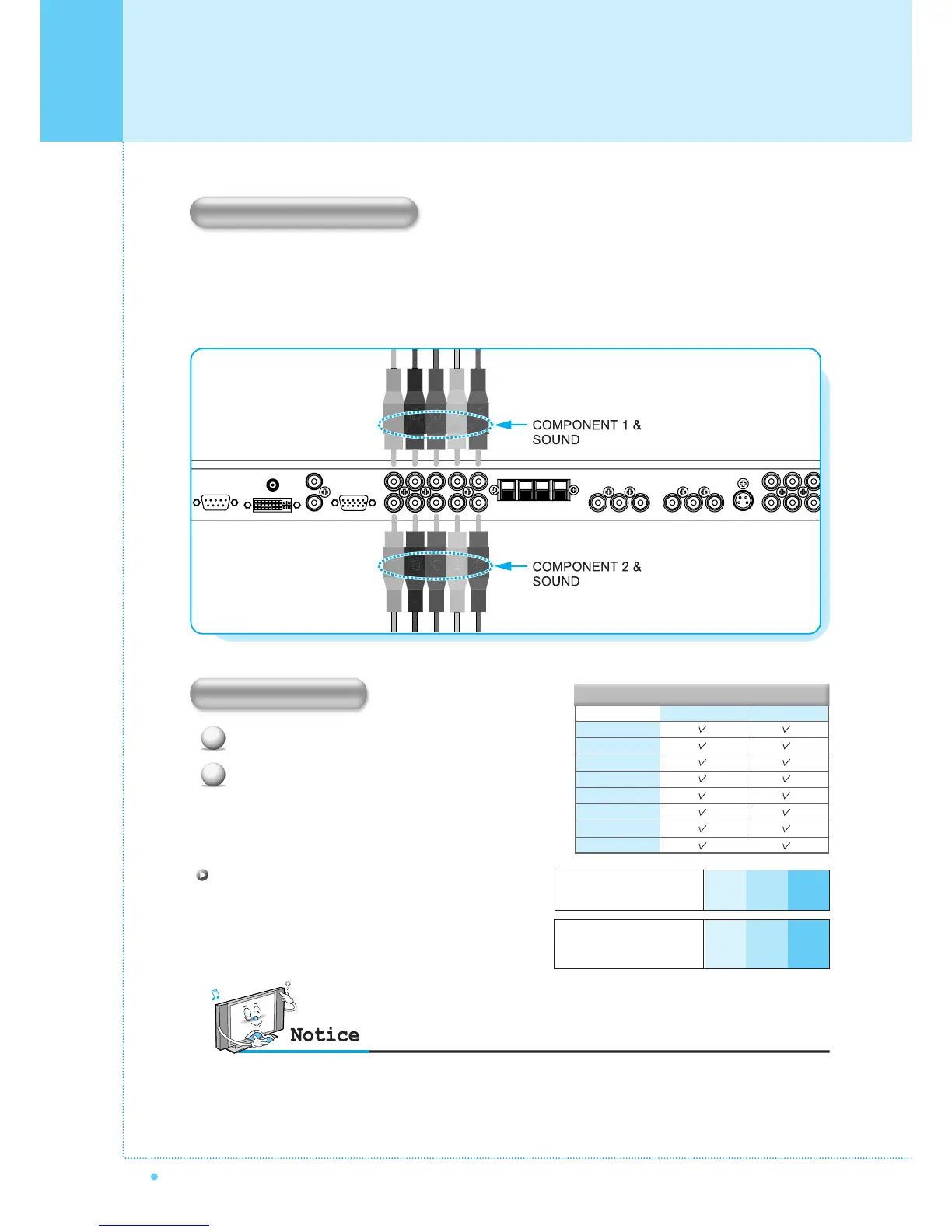 COMPONENT 1 & SOUND

COMPONENT 2 & SOUND

| | | |
|---|---|---|
| | ✓ | ✓ |
| | ✓ | ✓ |
| | ✓ | ✓ |
| | ✓ | ✓ |
| | ✓ | ✓ |
| | ✓ | ✓ |
| | ✓ | ✓ |
| | ✓ | ✓ |

Notice