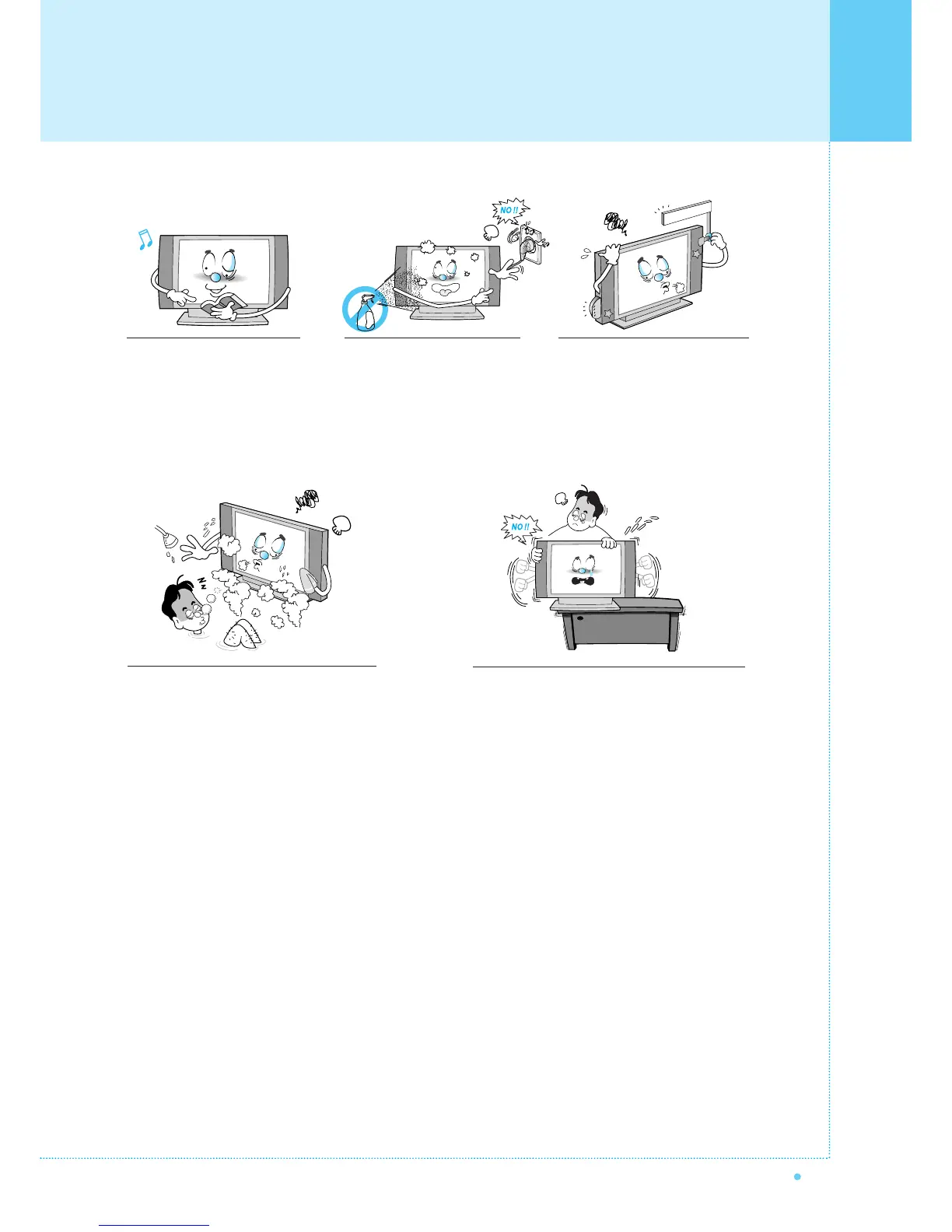 NO !!

NO !!