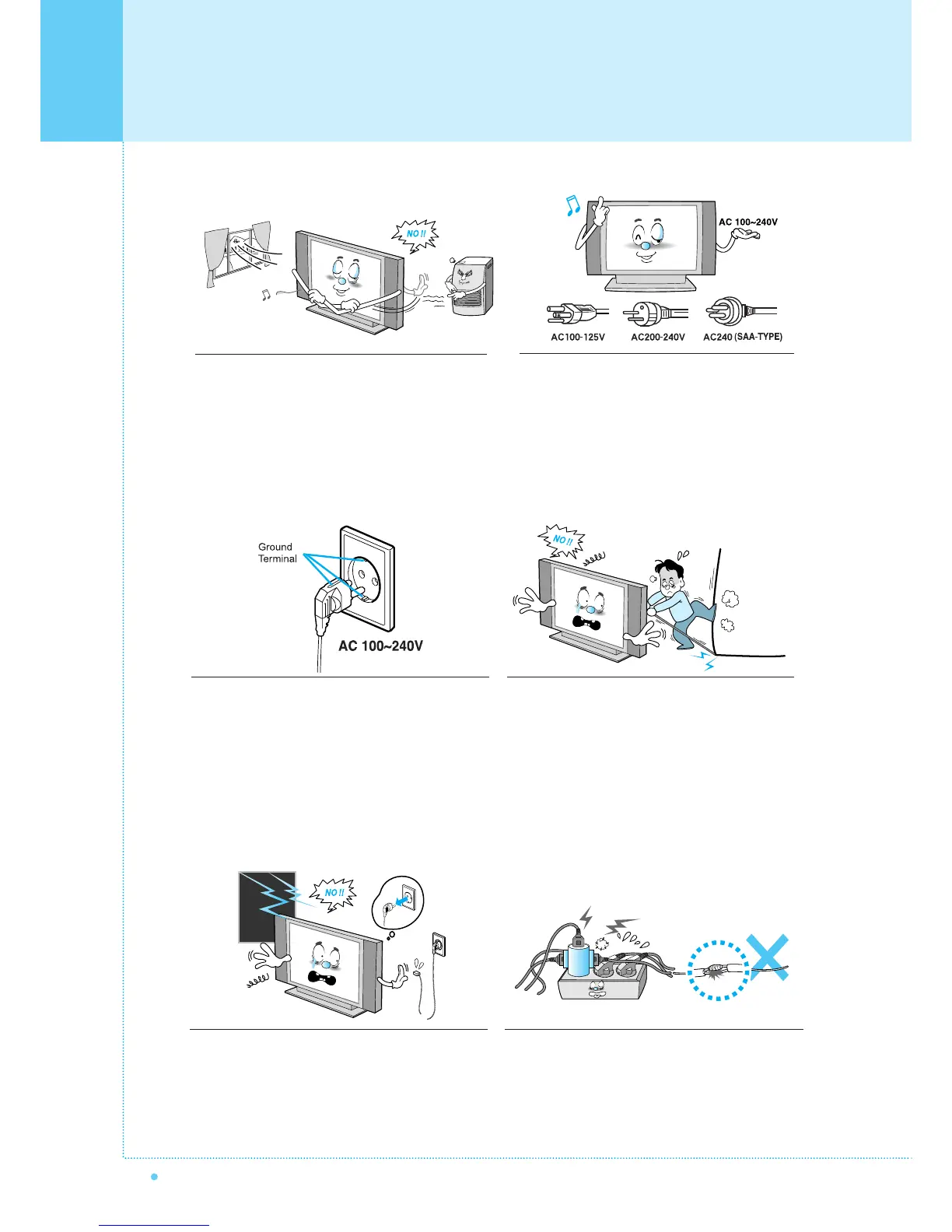 NO !!

AC 100~240V

AC100-125V

AC200-240V

AC240 (SAA-TYPE)

Ground Terminal

AC 100~240V

NO !!

NO !!