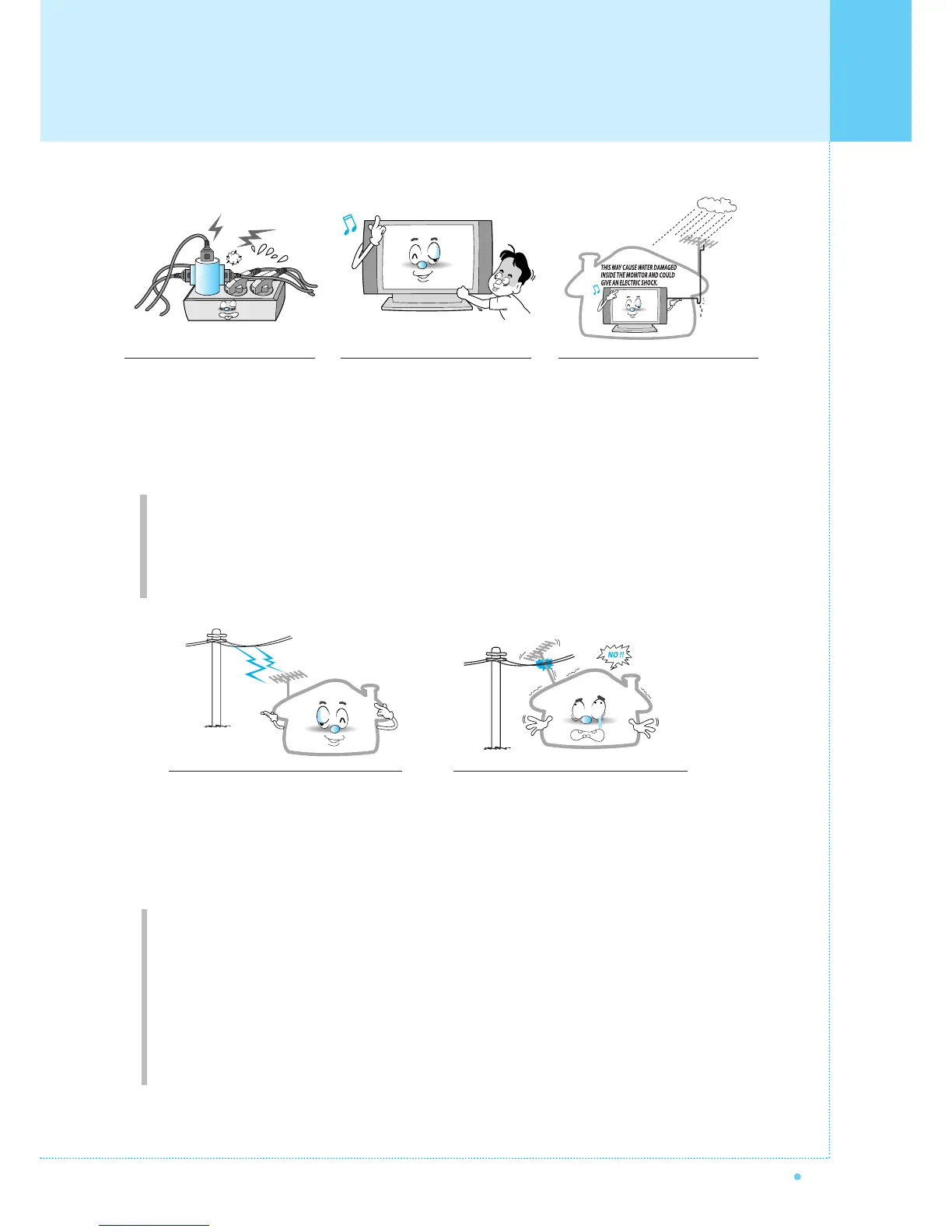 THIS MAY CAUSE WATER DAMAGED INSIDE THE MONITOR AND COULD GIVE AN ELECTRIC SHOCK.

NO !!