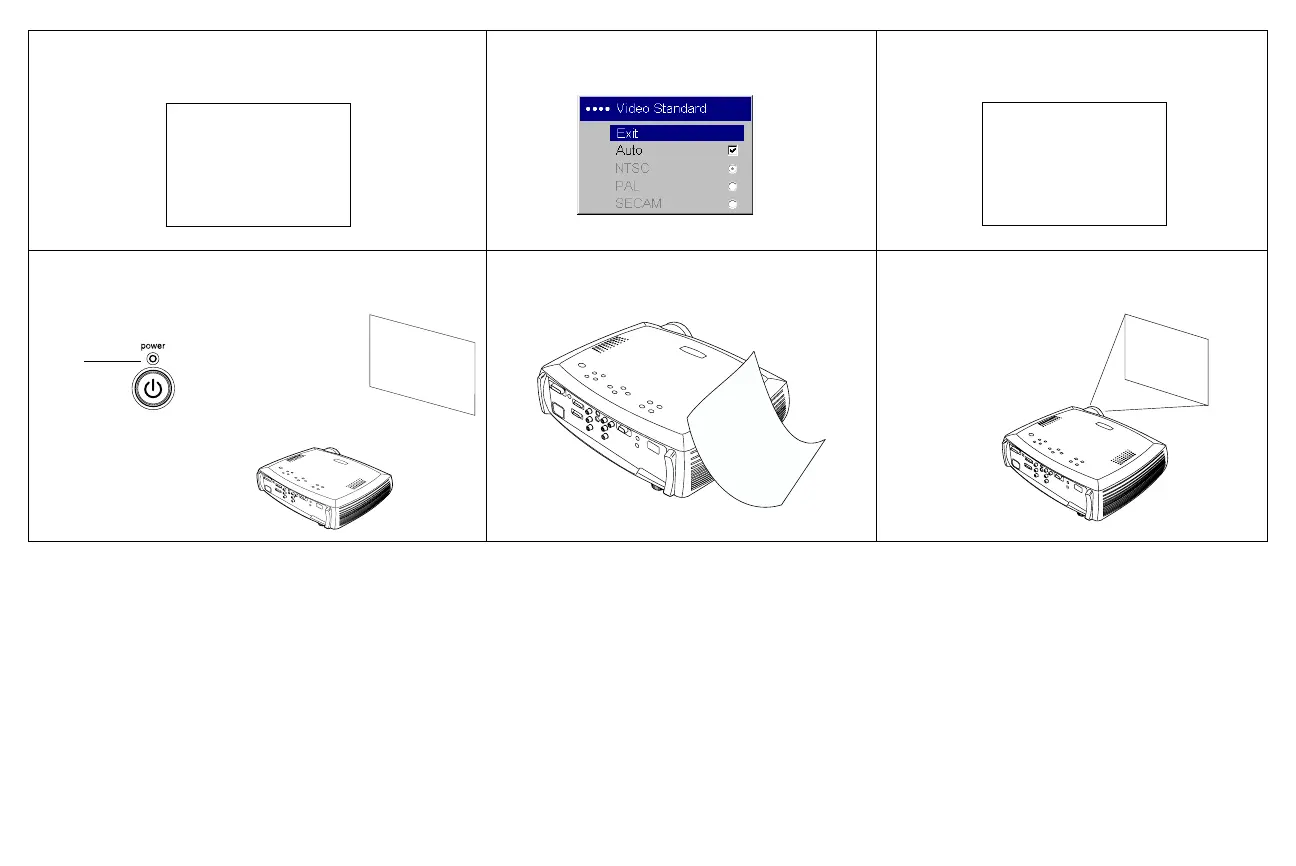 •••• Video Standard
Exit
Auto
NTSC
PAL
SECAM

power