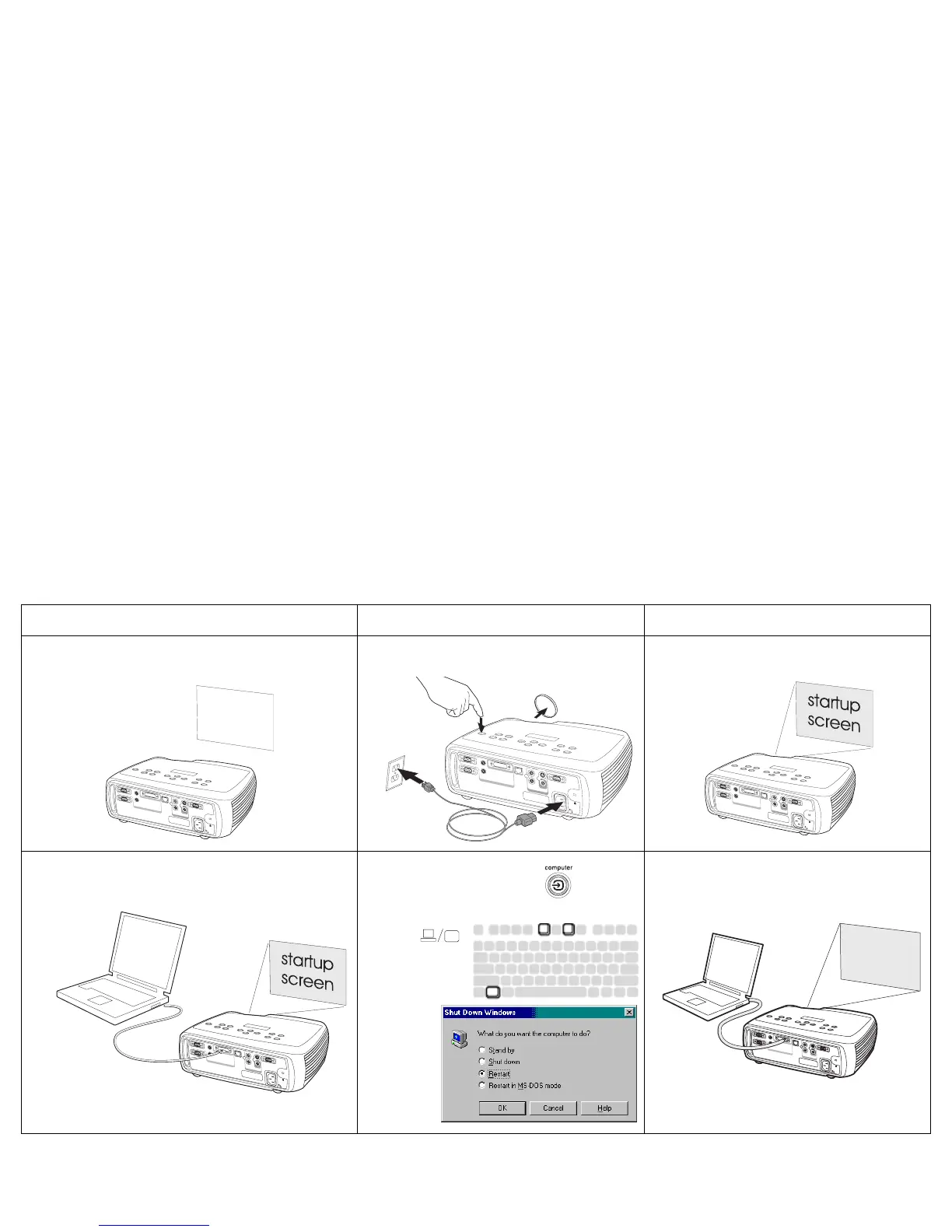 startup screen

startup screen

computer

Shut Down Windows

What do you want the computer to do?

Stand by

Shut down

Restart

Restart in MS-DOS mode

OK

Cancel

Help