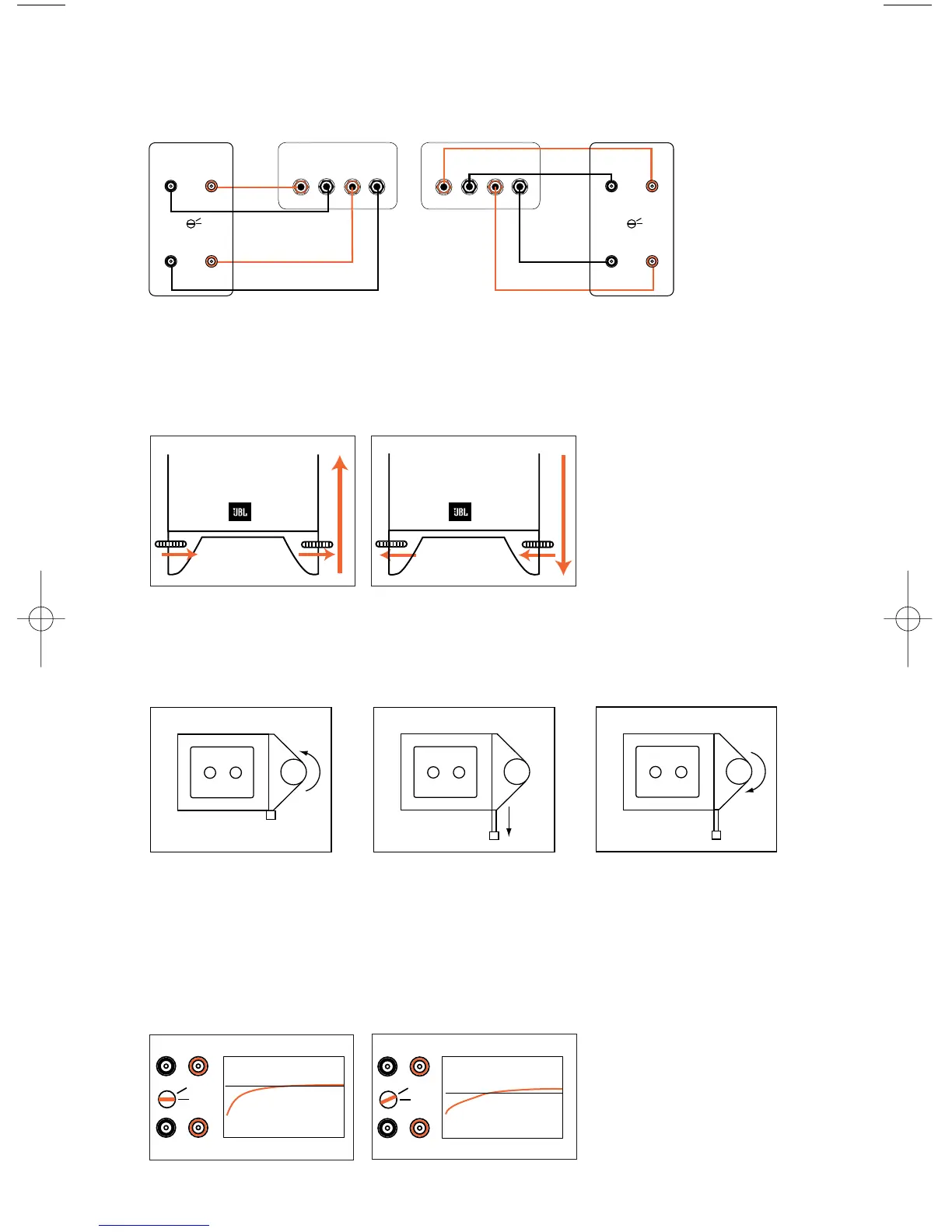 JBL

JBL