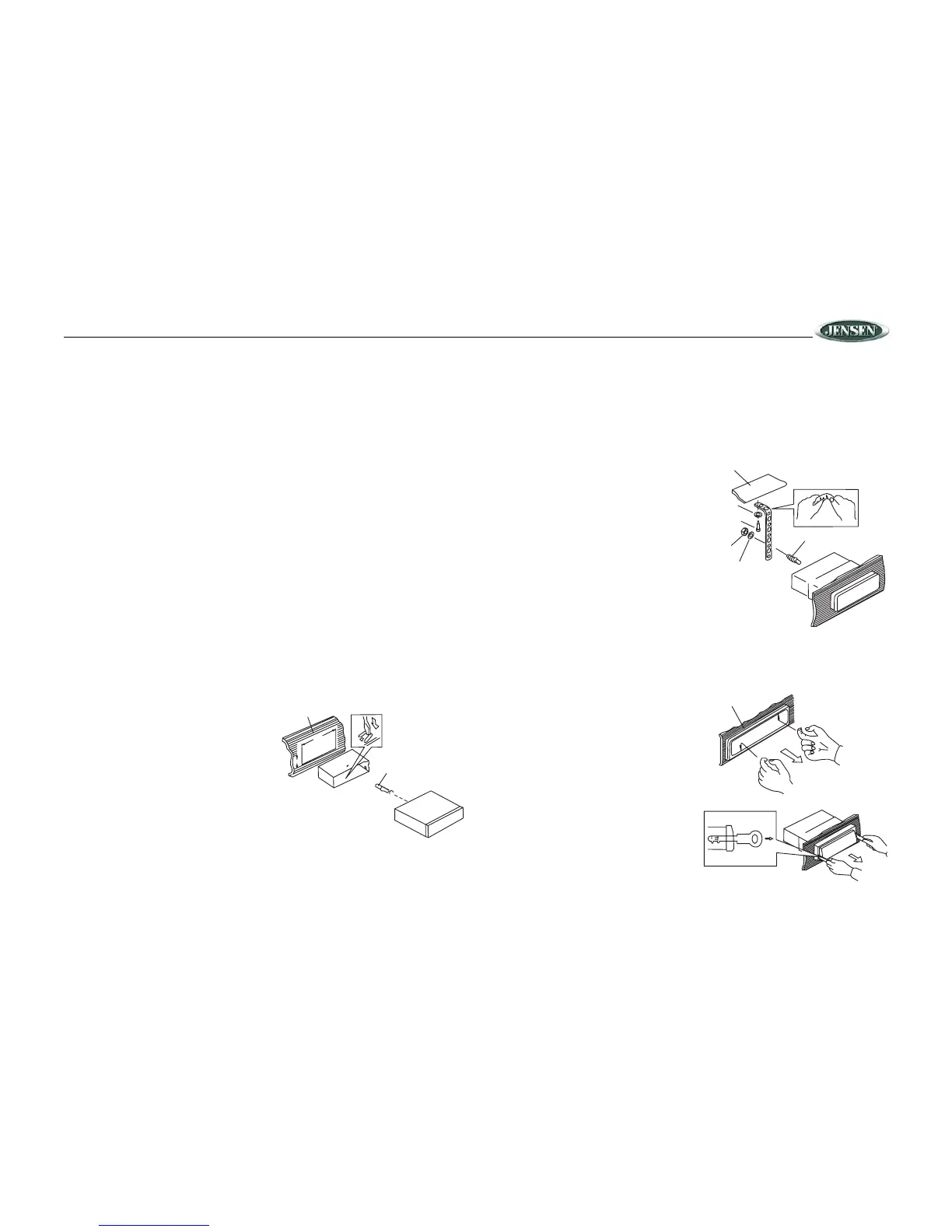 JENSEN