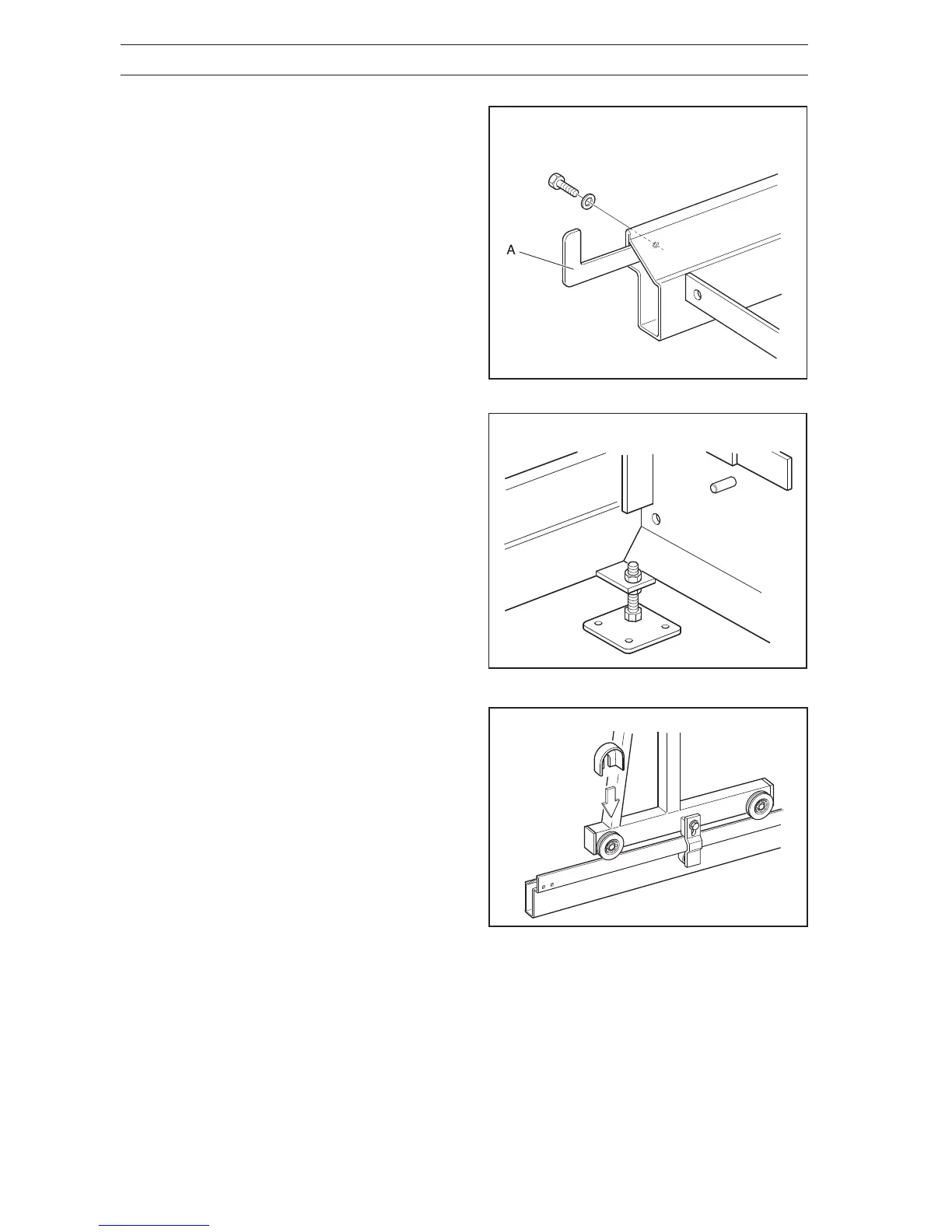 A