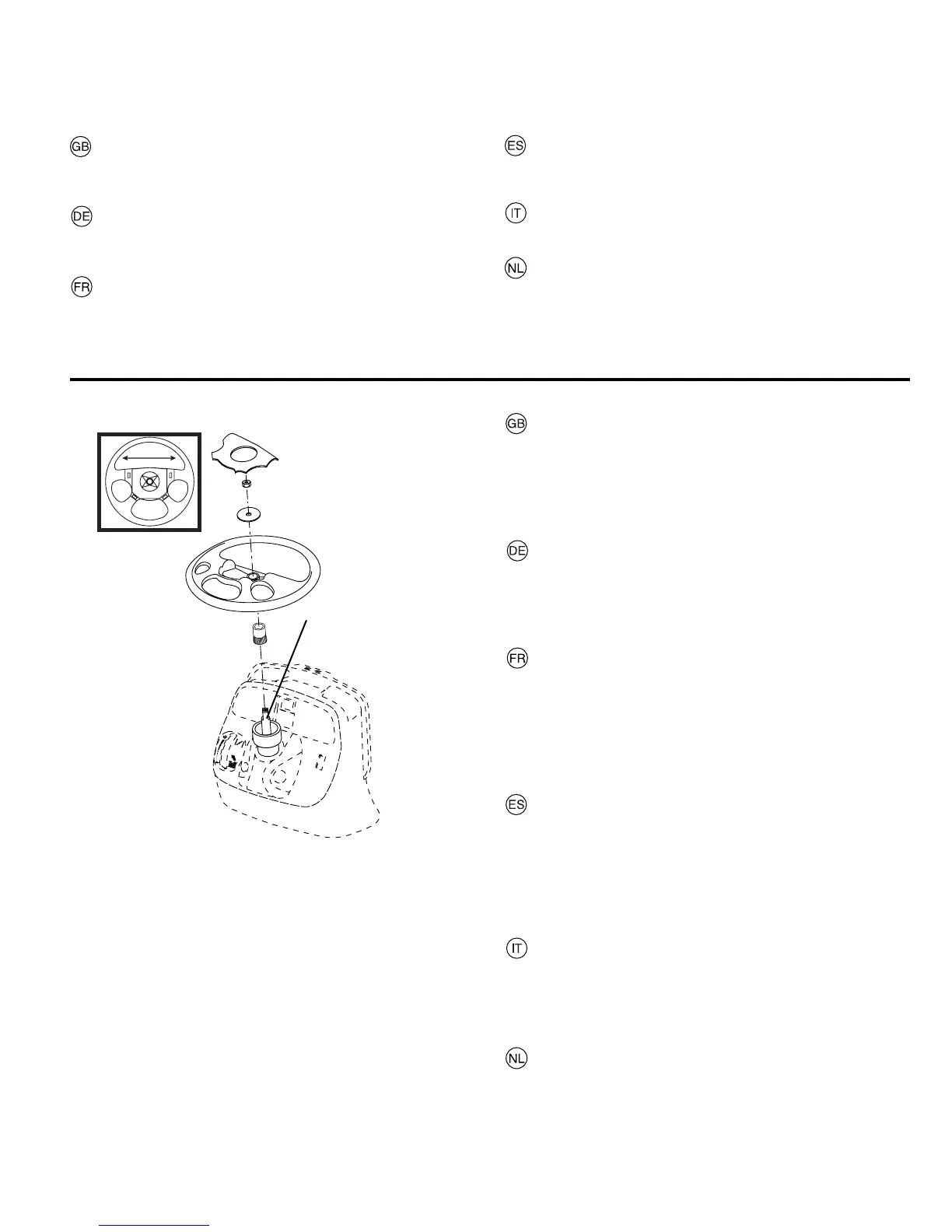 GB

DE

FR

ES

IT

NL

GB

DE

FR

ES

IT

NL