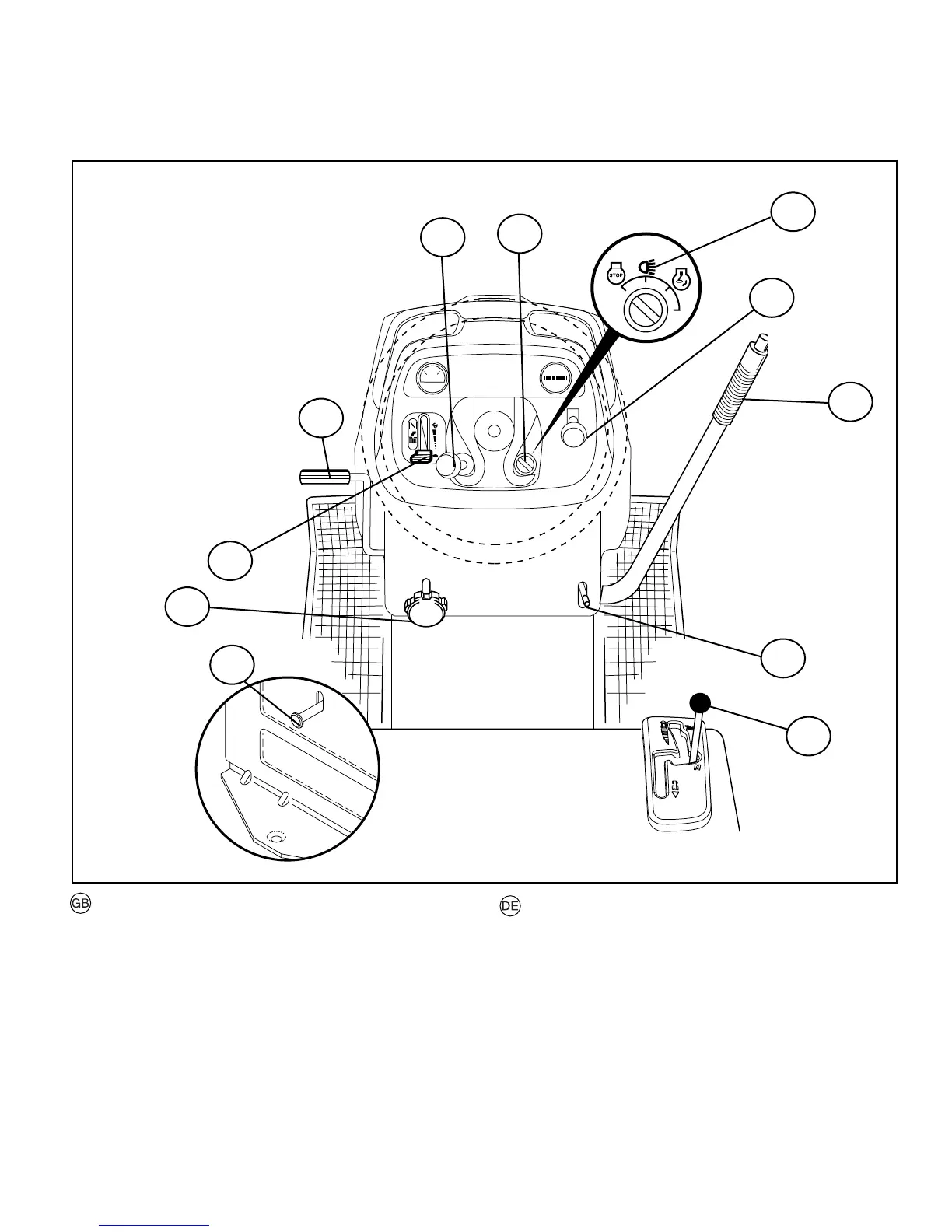 STOP

N

GB

DE