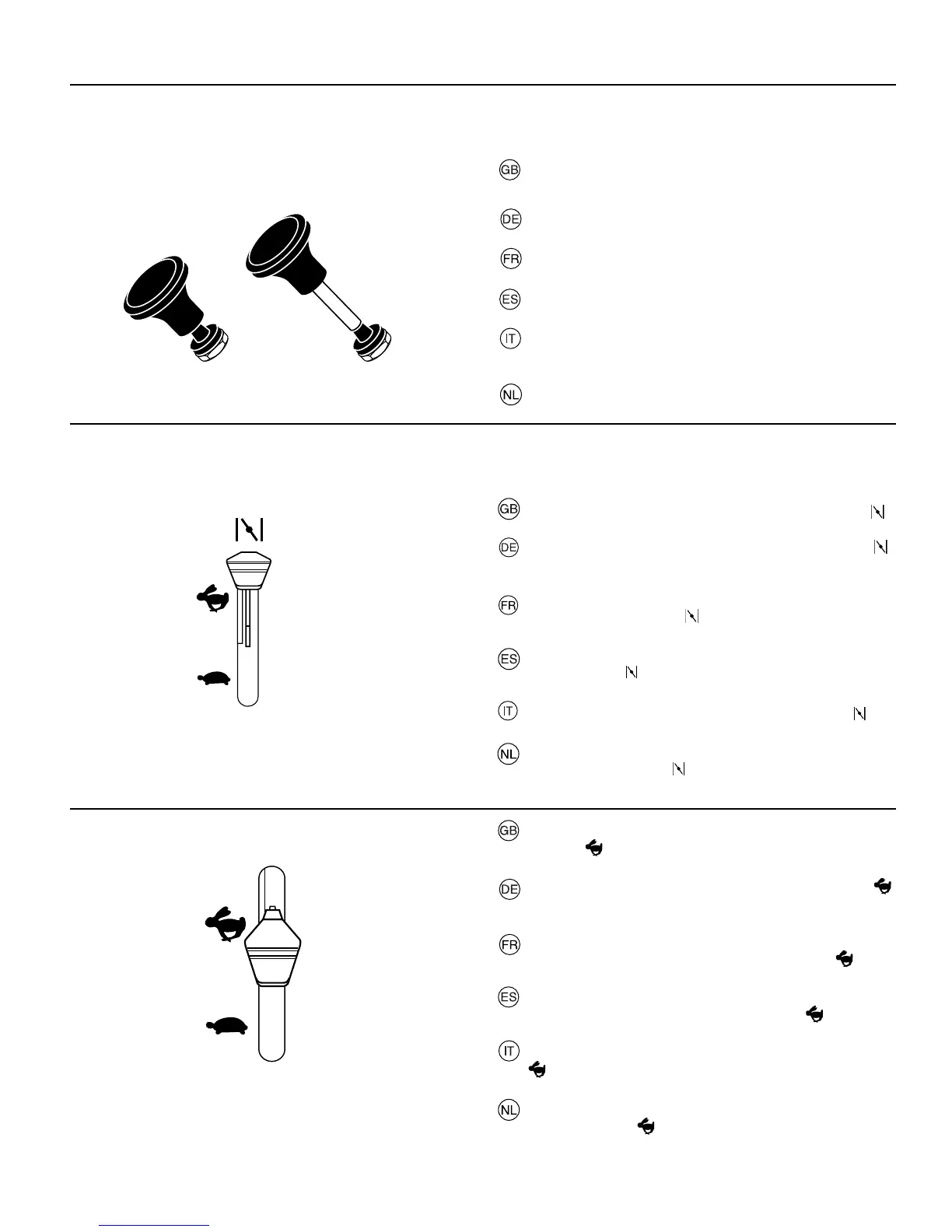 GB

DE

FR

ES

IT

NL

GB

DE

FR

ES

IT

NL

GB

DE

FR

ES

IT

NL