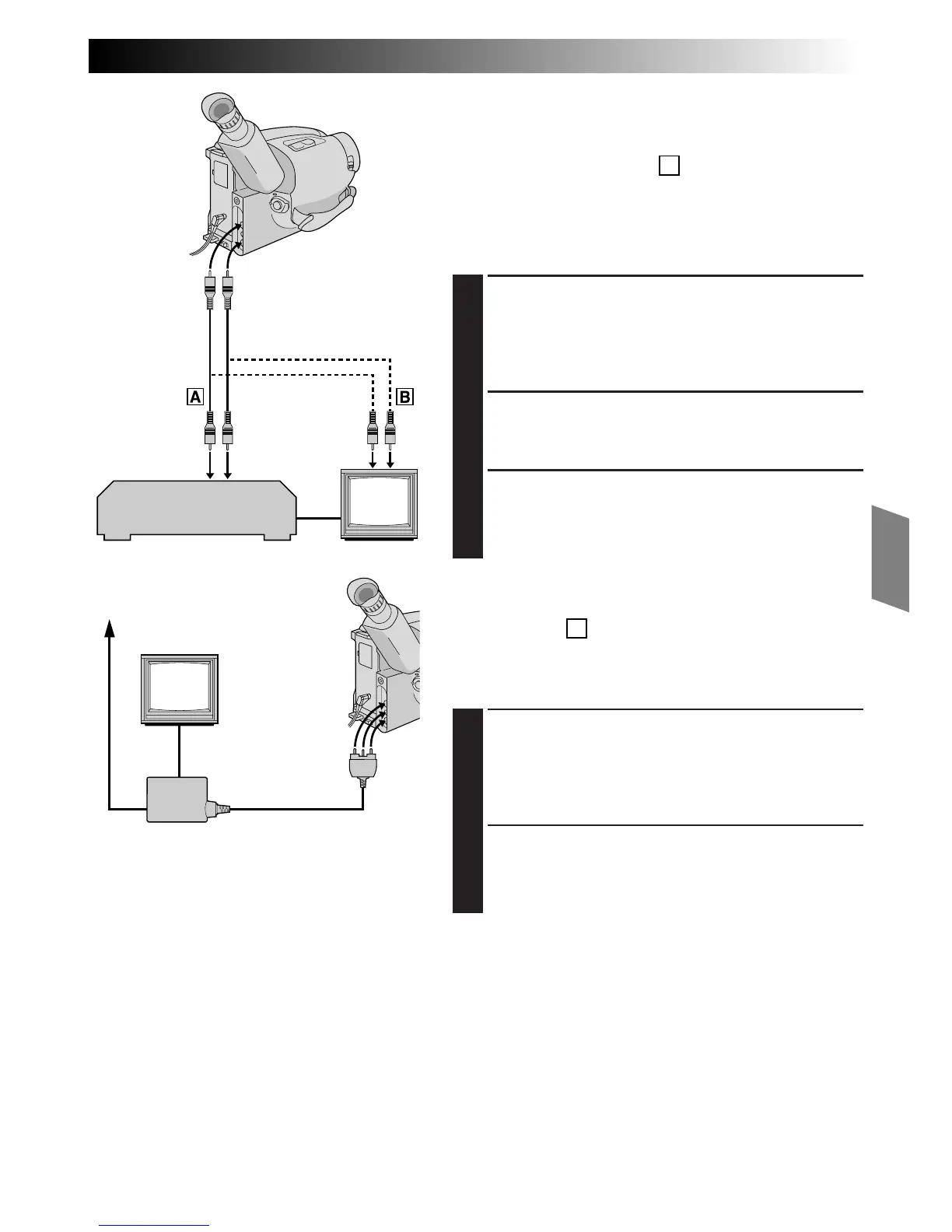 A

B