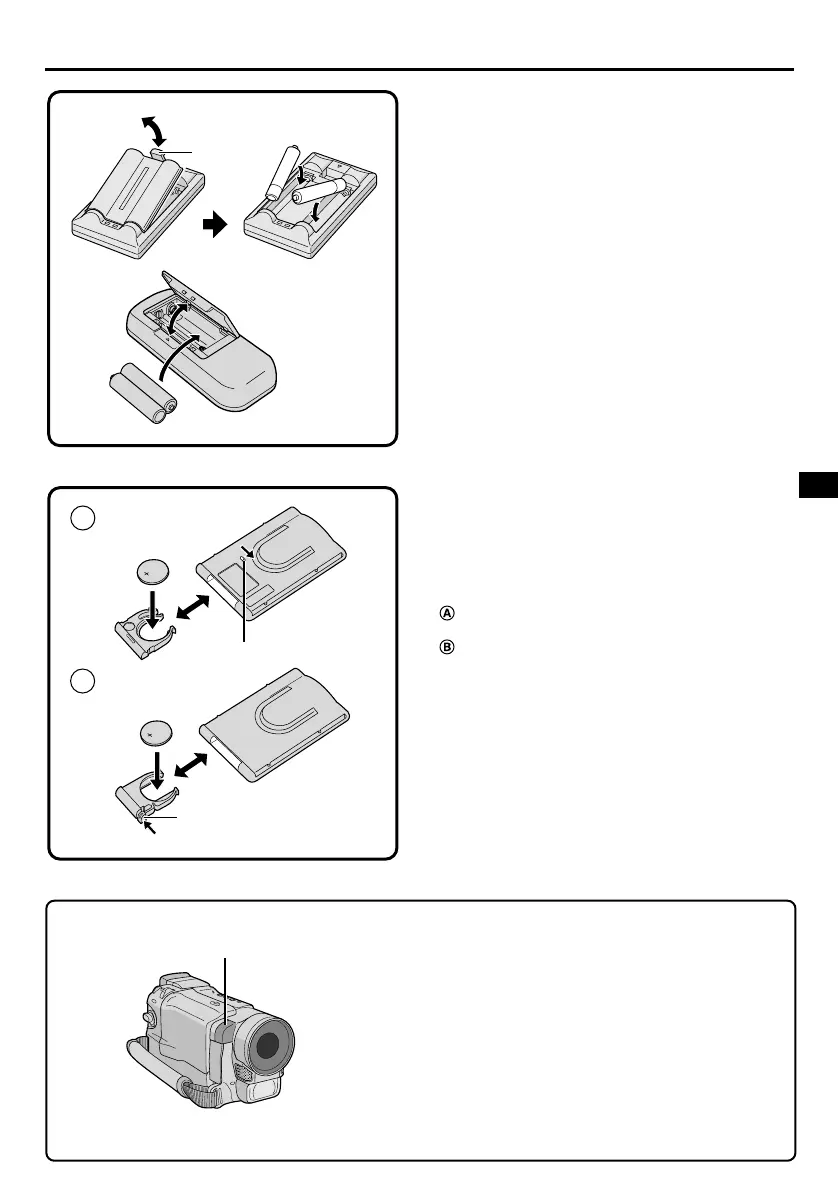 Ⓐ

Ⓑ