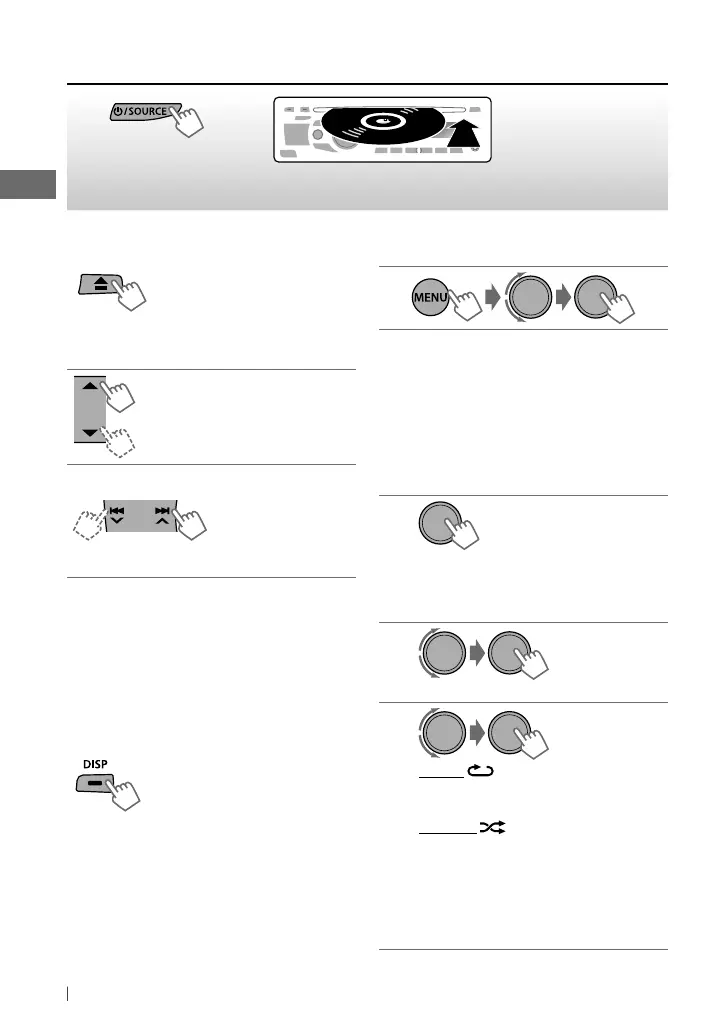 SOURCE

MENU

DISP