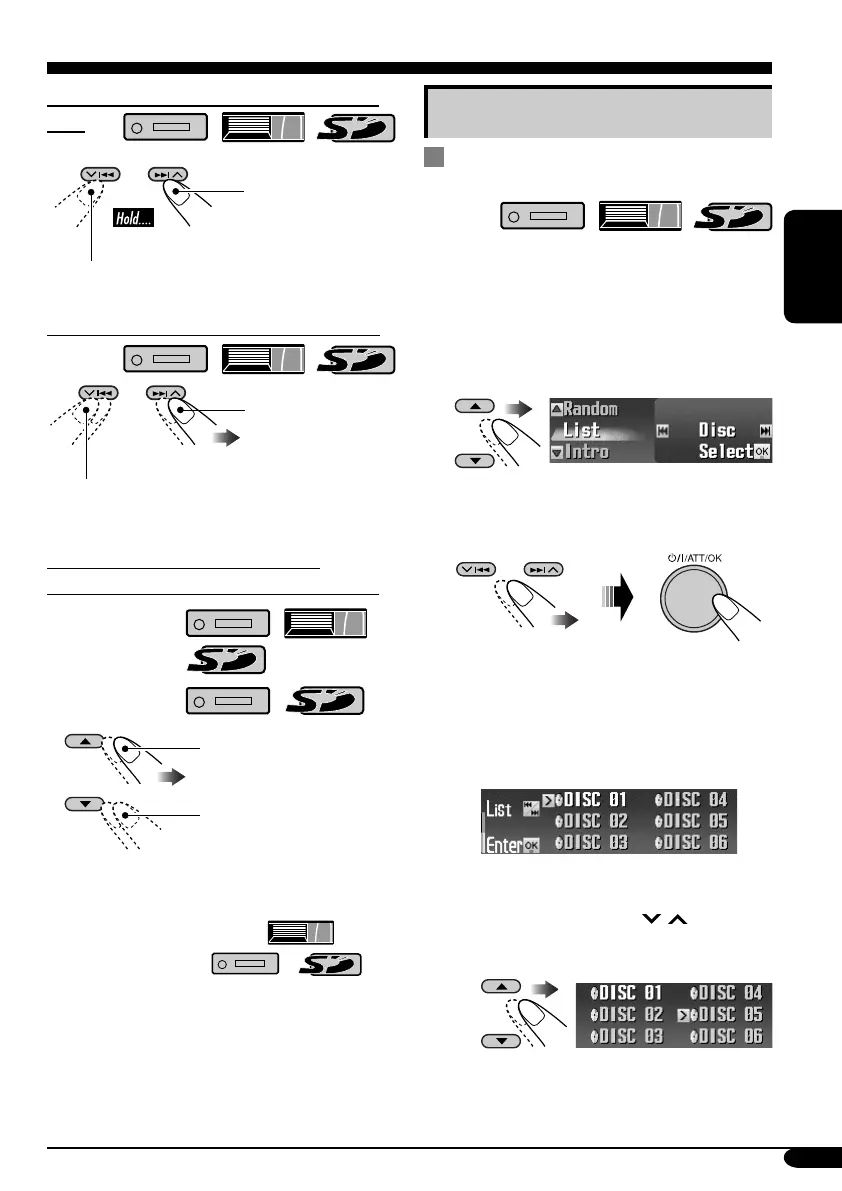 Hold....

Random
List
Intro
Disc
Select OK

⏻/I/ATT/OK

List
Enter OK
DISC 01
DISC 02
DISC 03
DISC 04
DISC 05
DISC 06

DISC 01
DISC 02
DISC 03
DISC 04
DISC 05
DISC 06