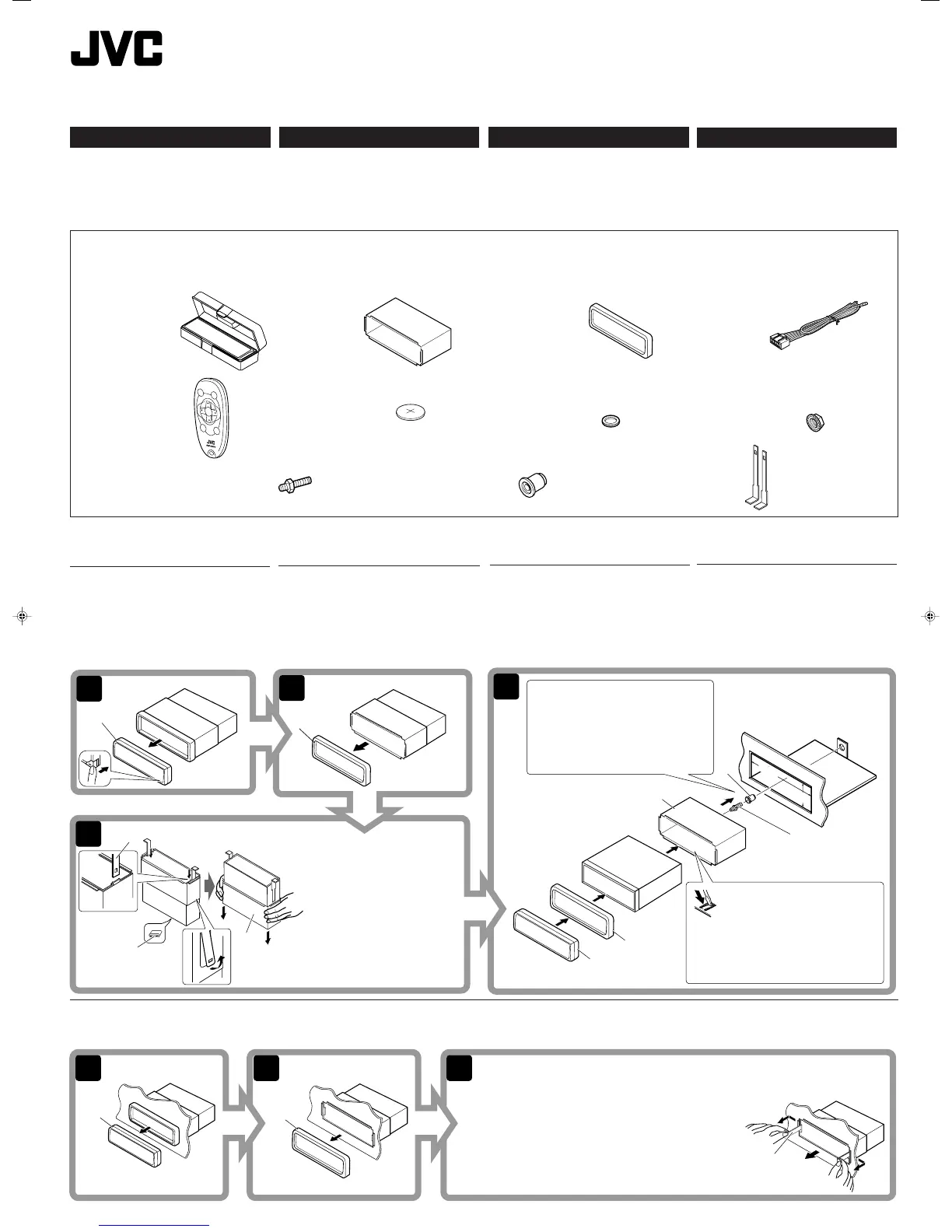 JVC