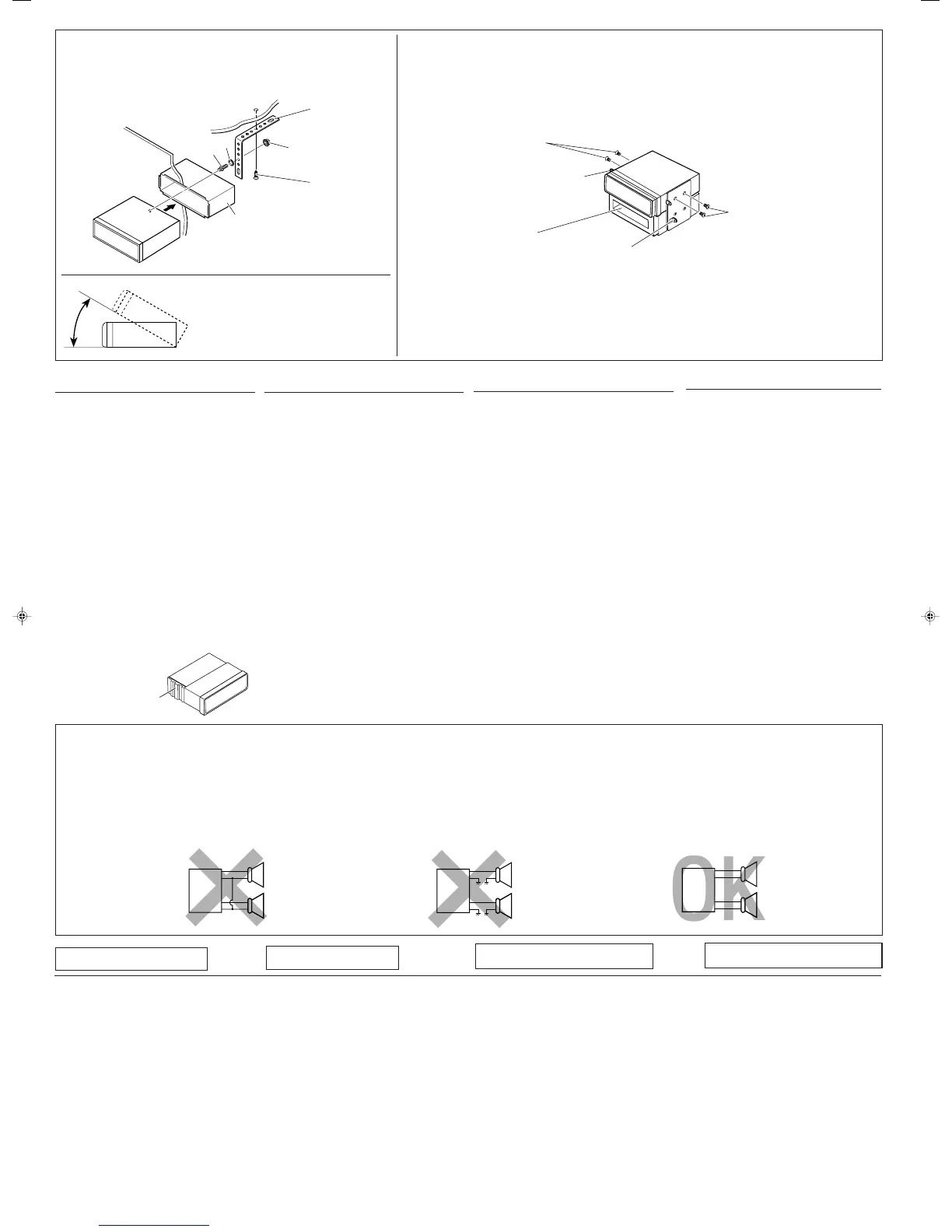 OK