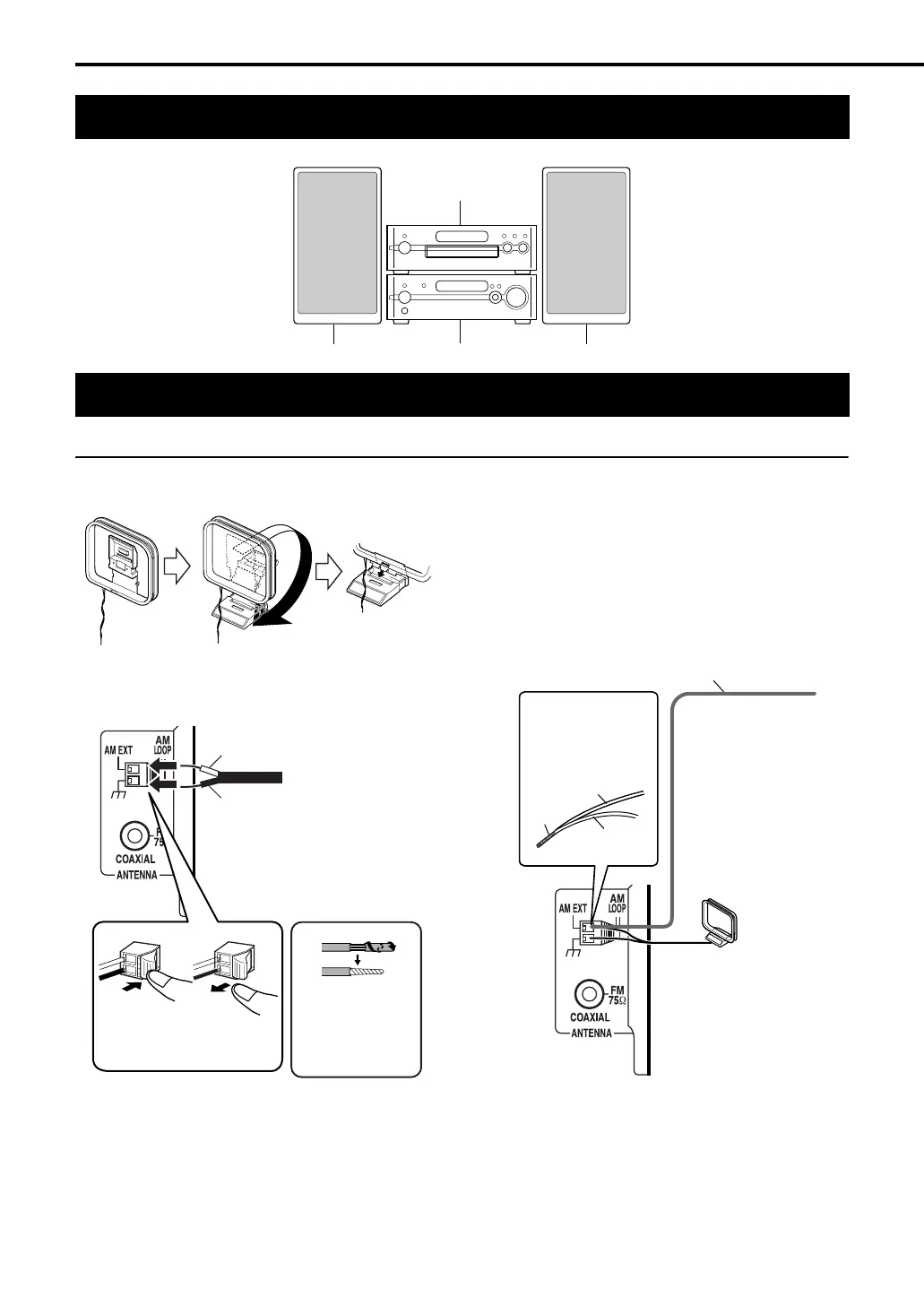 AM EXT
AM LOOP
FM 75
COAXIAL
ANTENNA

AM EXT
AM LOOP
FM 75Ω
COAXIAL
ANTENNA