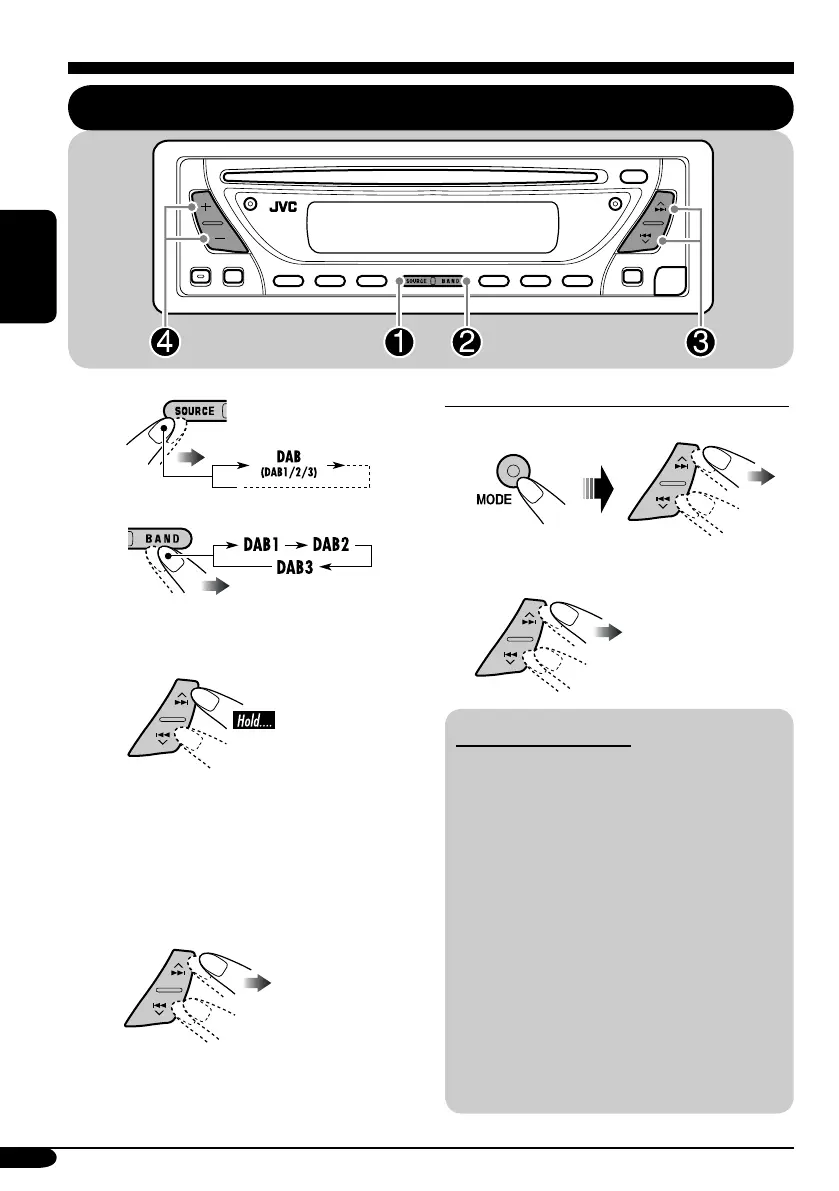 JVC

SOURCE BAND

4 1 2 3

SOURCE

DAB
(DAB1/2/3)

BAND

DAB1 DAB2
DAB3

Hold....

MODE