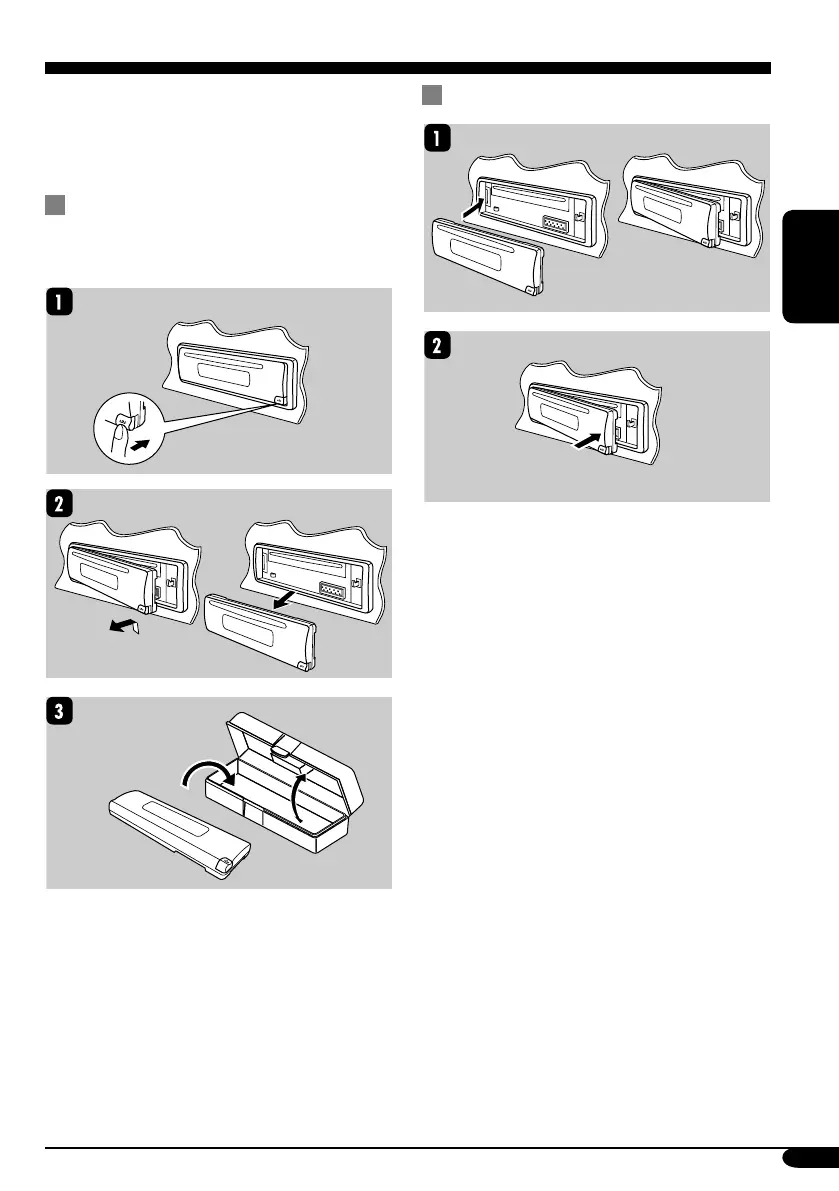 1

2

3

1

2