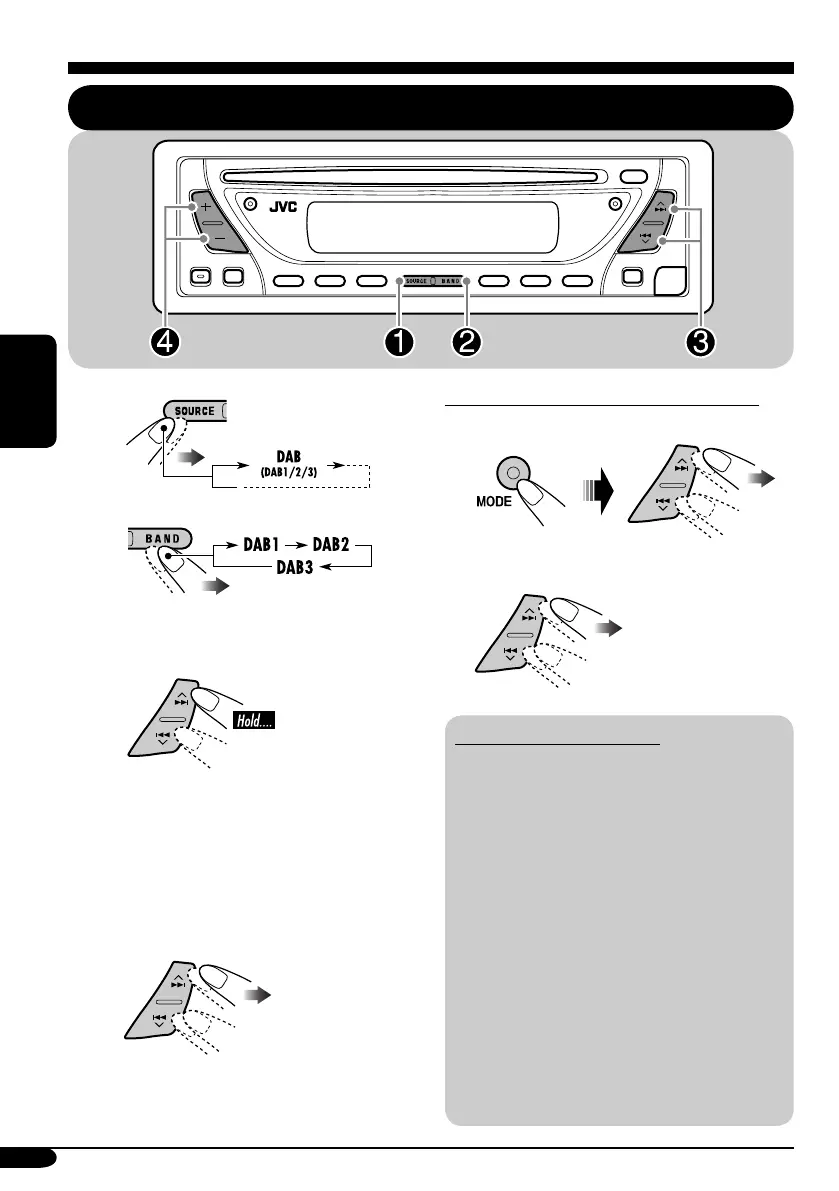 JVC

SOURCE BAND

4 1 2 3

SOURCE

DAB
(DAB1/2/3)

BAND

DAB1 DAB2
DAB3

Hold....

MODE