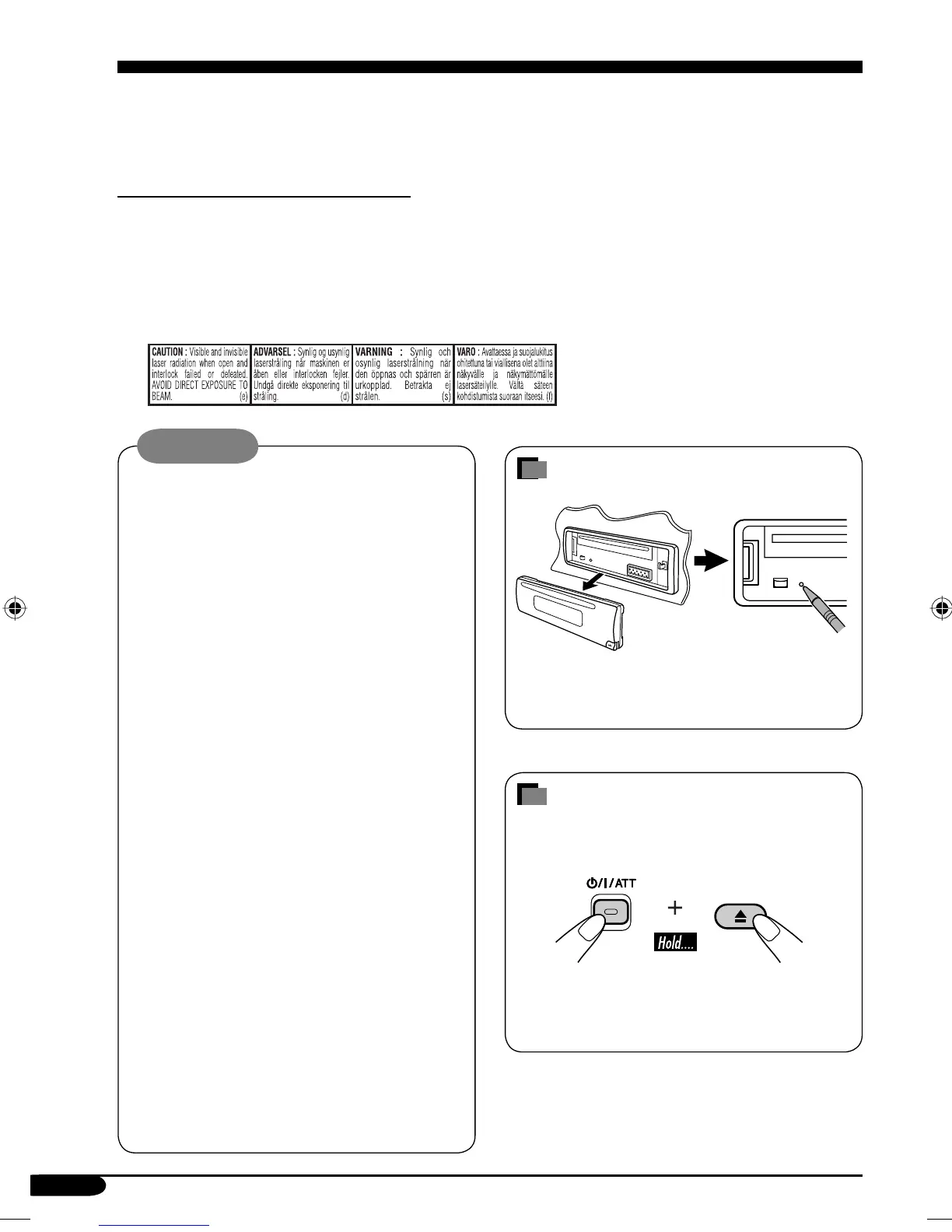 | CAUTION : Visible and invisible laser radiation when open and interlock failed or defeated. AVOID DIRECT EXPOSURE TO BEAM. (e) | ADVARSEL : Synlig og usynlig laserstråling når maskinen er åben eller interlocken fejler. Undgå direkte eksponering til stråling. (d) | VARNING : Synlig och osynlig laserstrålning när den öppnas och spärren är urkopplad. Betrakta ej strålen. (s) | VARO : Avattaessa ja suojalukitus ohitettuna tai viallisena olet alttiina näkyvälle ja näkymättömälle lasersäteilylle. Vältä säteen kohdistumista suoraan itseesi. (f) |
|---|---|---|---|

⏻/I/ATT

+

Hold....