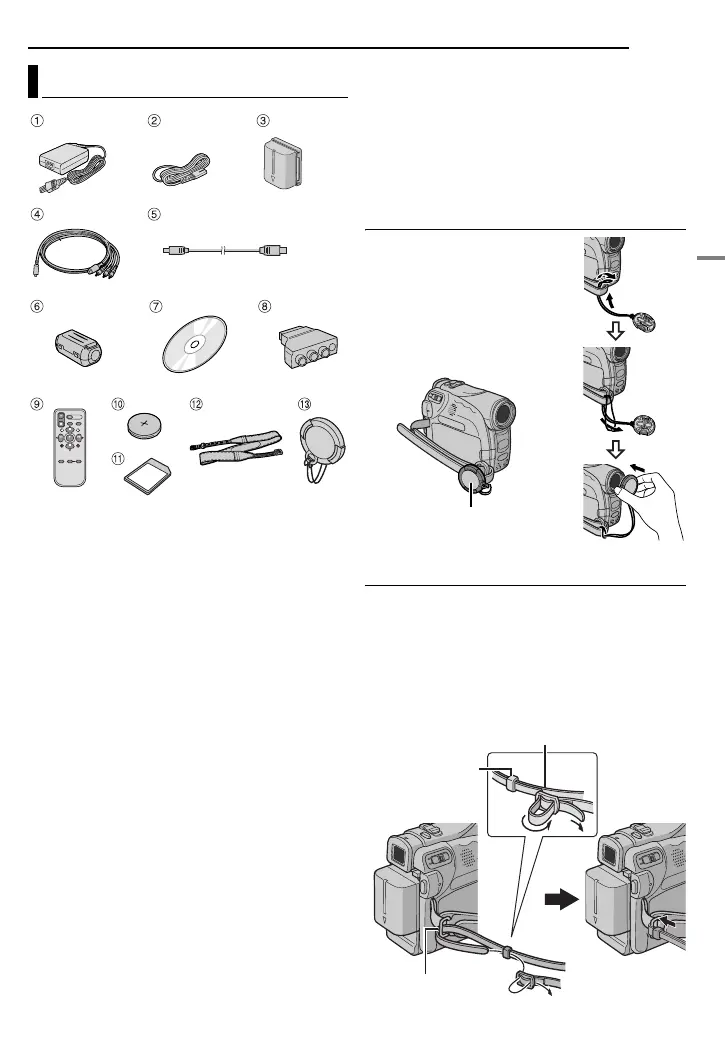 ①
②
③
④
⑤
⑥
⑦
⑧
⑨
⑩
⑪
⑫
⑬