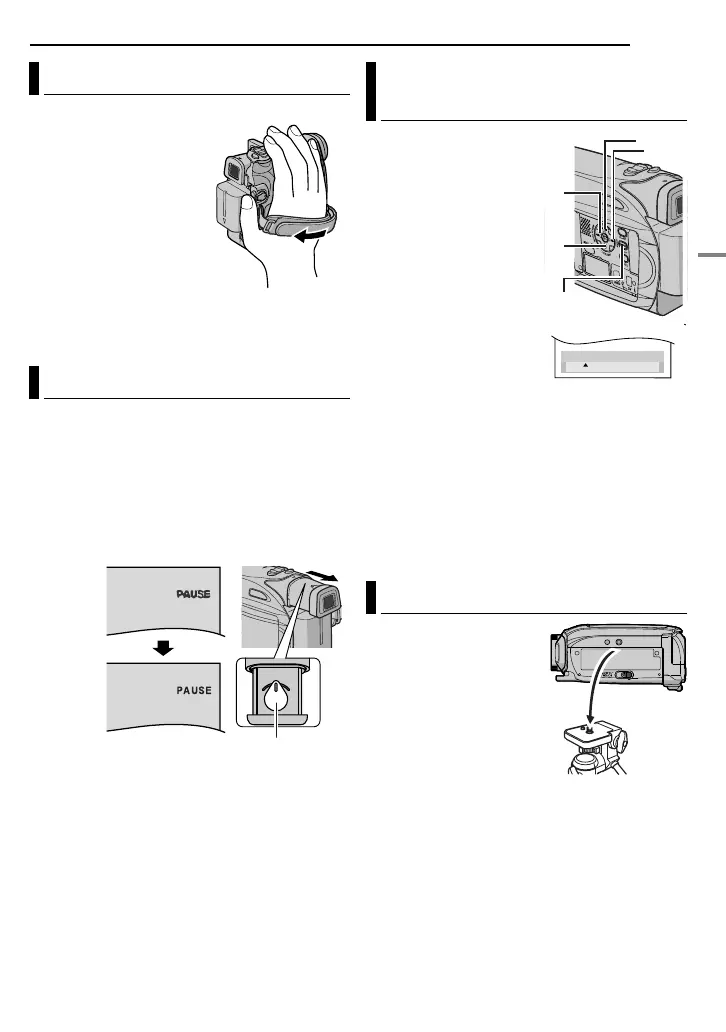 PAUSE

PAUSE