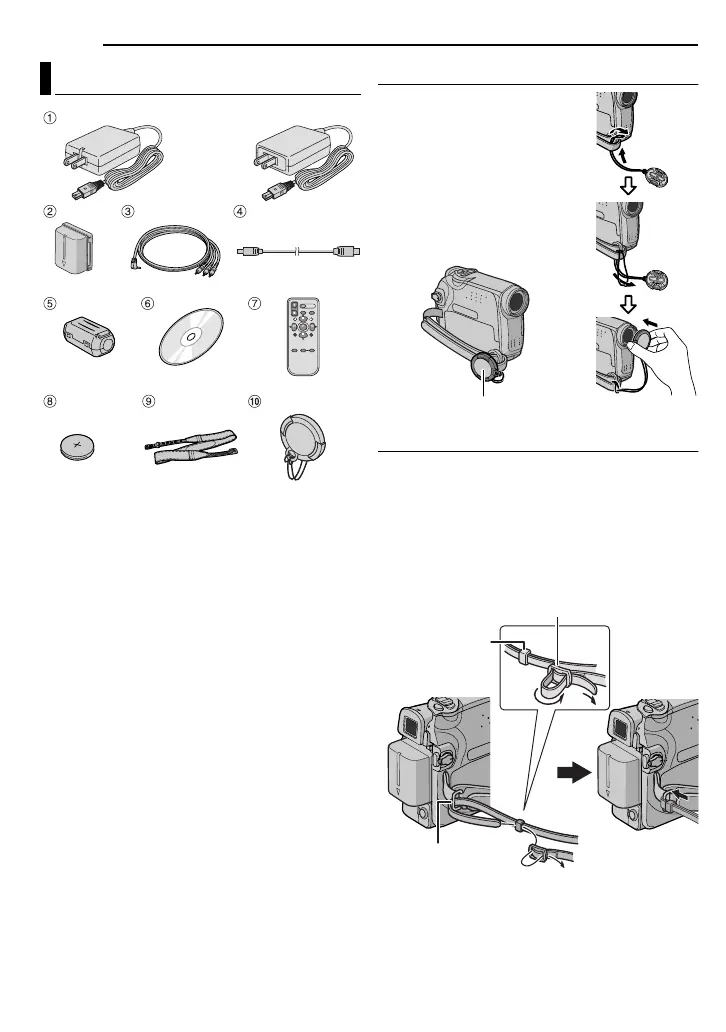 ①

② ③ ④

⑤ ⑥ ⑦

⑧ ⑨ ⑩