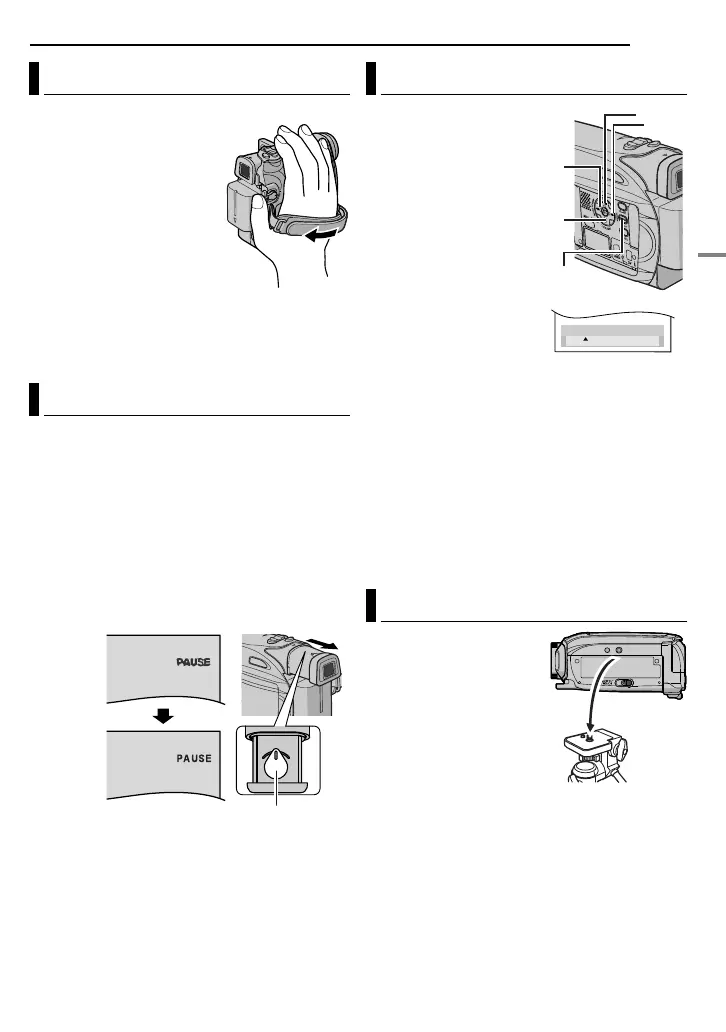 PAUSE

PAUSE