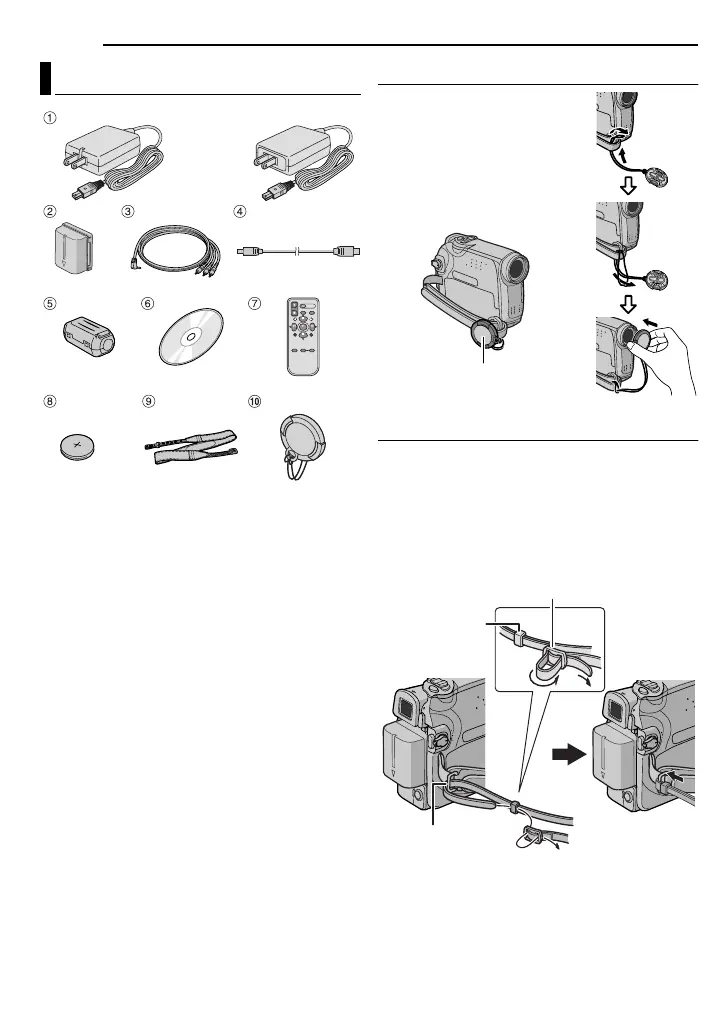 ①

② ③ ④

⑤ ⑥ ⑦

⑧ ⑨ ⑩