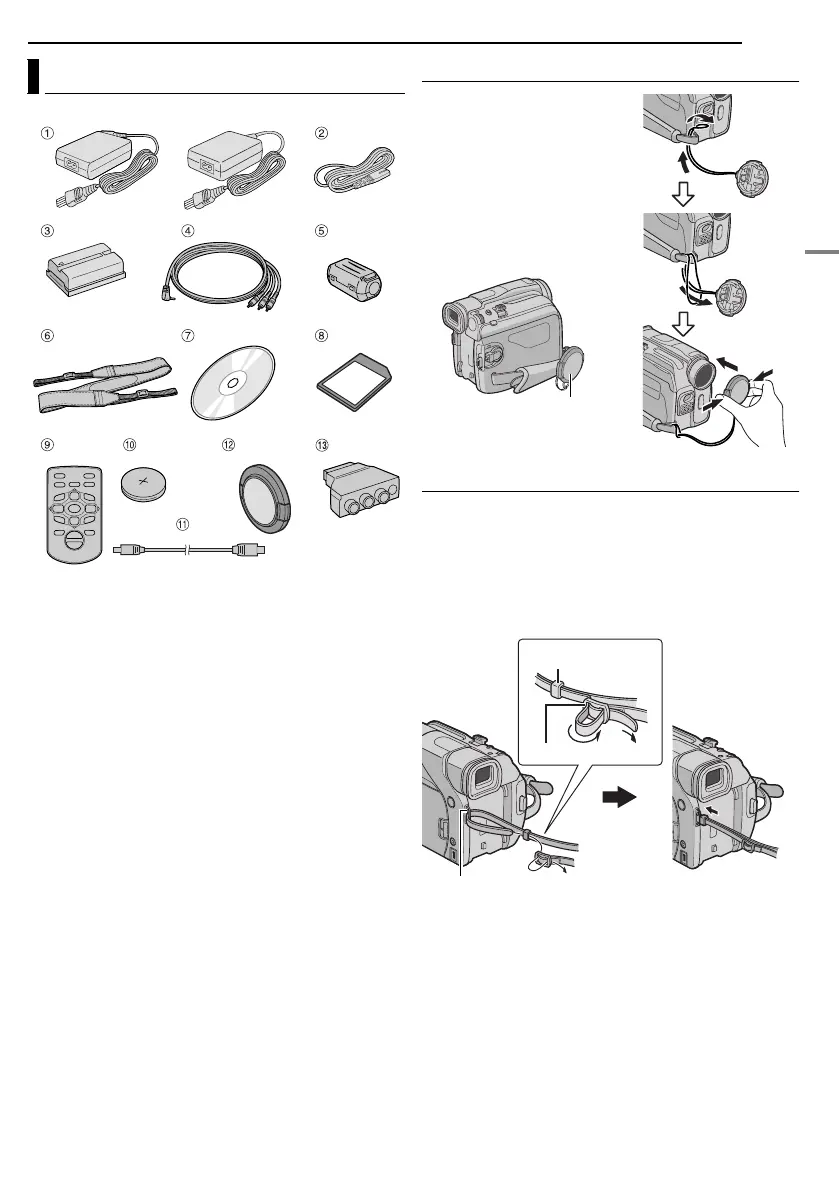 ①

②

③

④

⑤

⑥

⑦

⑧

⑨

⑩

⑫

⑬

⑪