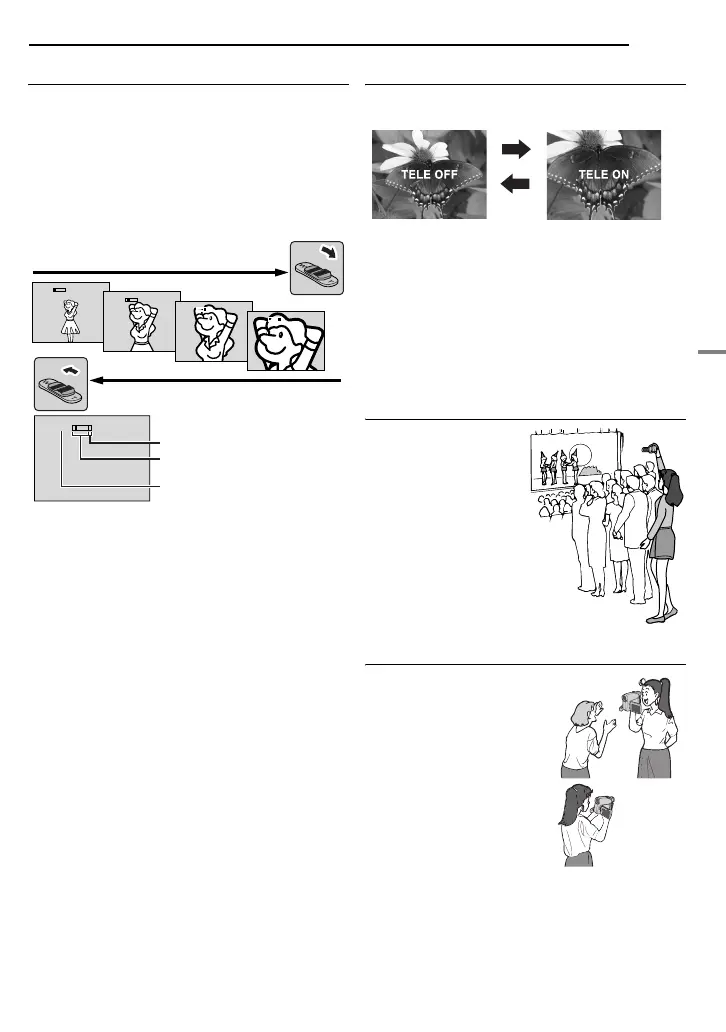 TELE OFF

TELE ON